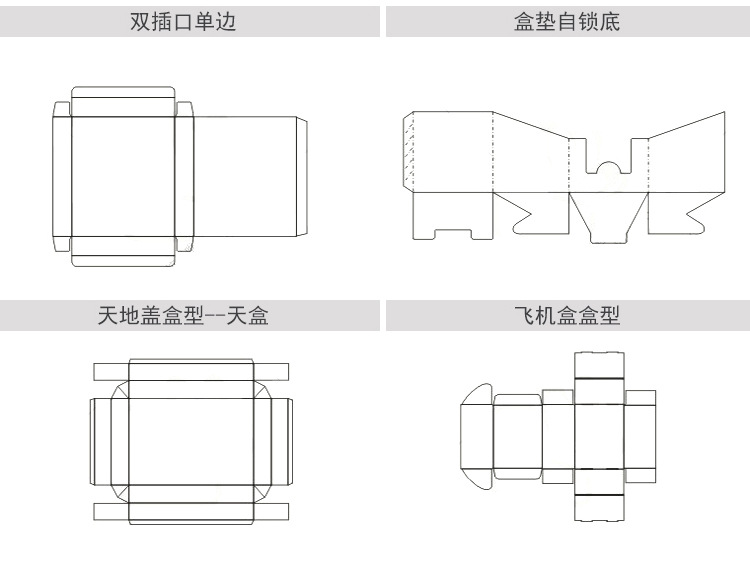 双插口单边

盒垫自锁底

天地盖盒型--天盒

飞机盒盒型