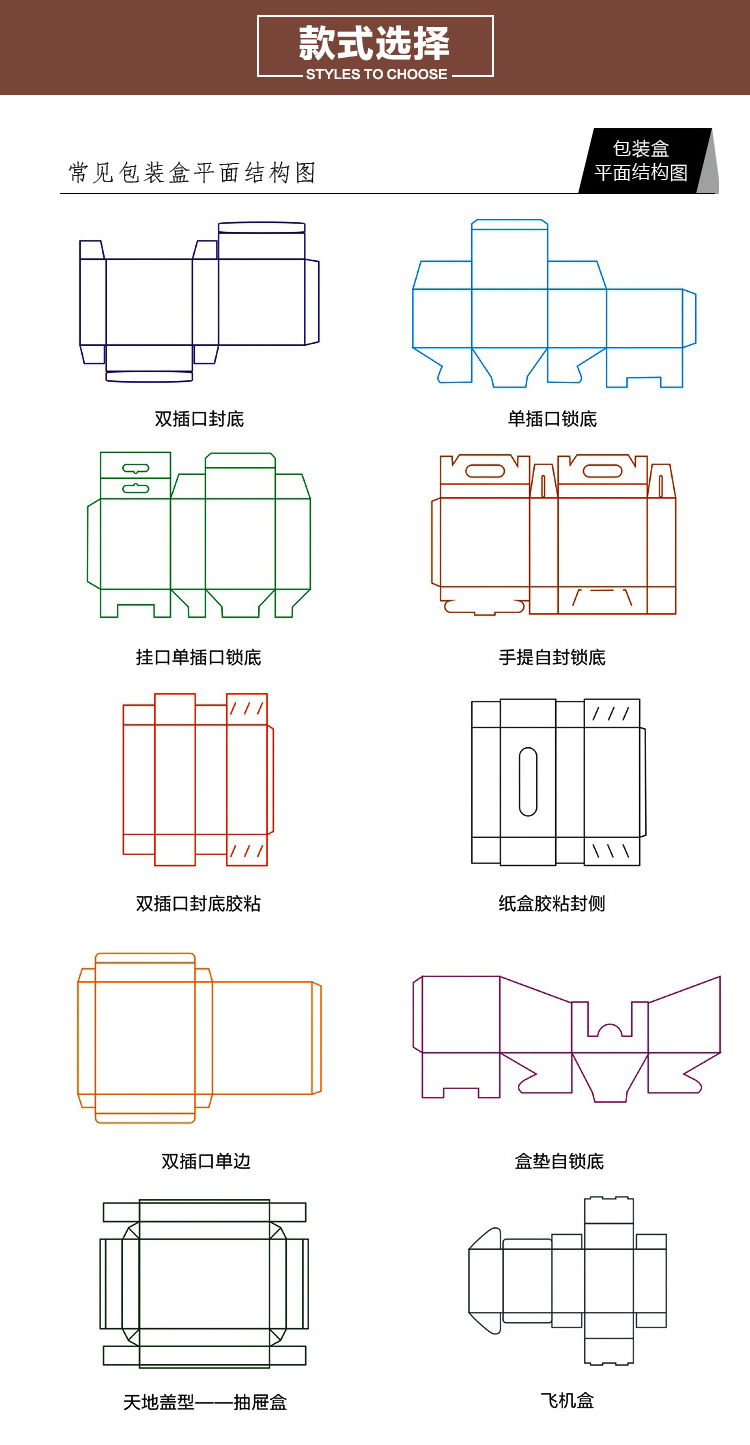 款式选择
STYLES TO CHOOSE

常见包装盒平面结构图

包装盒
平面结构图

双插口封底

单插口锁底

挂口单插口锁底

手提自封锁底

双插口封底胶粘

纸盒胶粘封侧

双插口单边

盒垫自锁底

天地盖型——抽屉盒

飞机盒