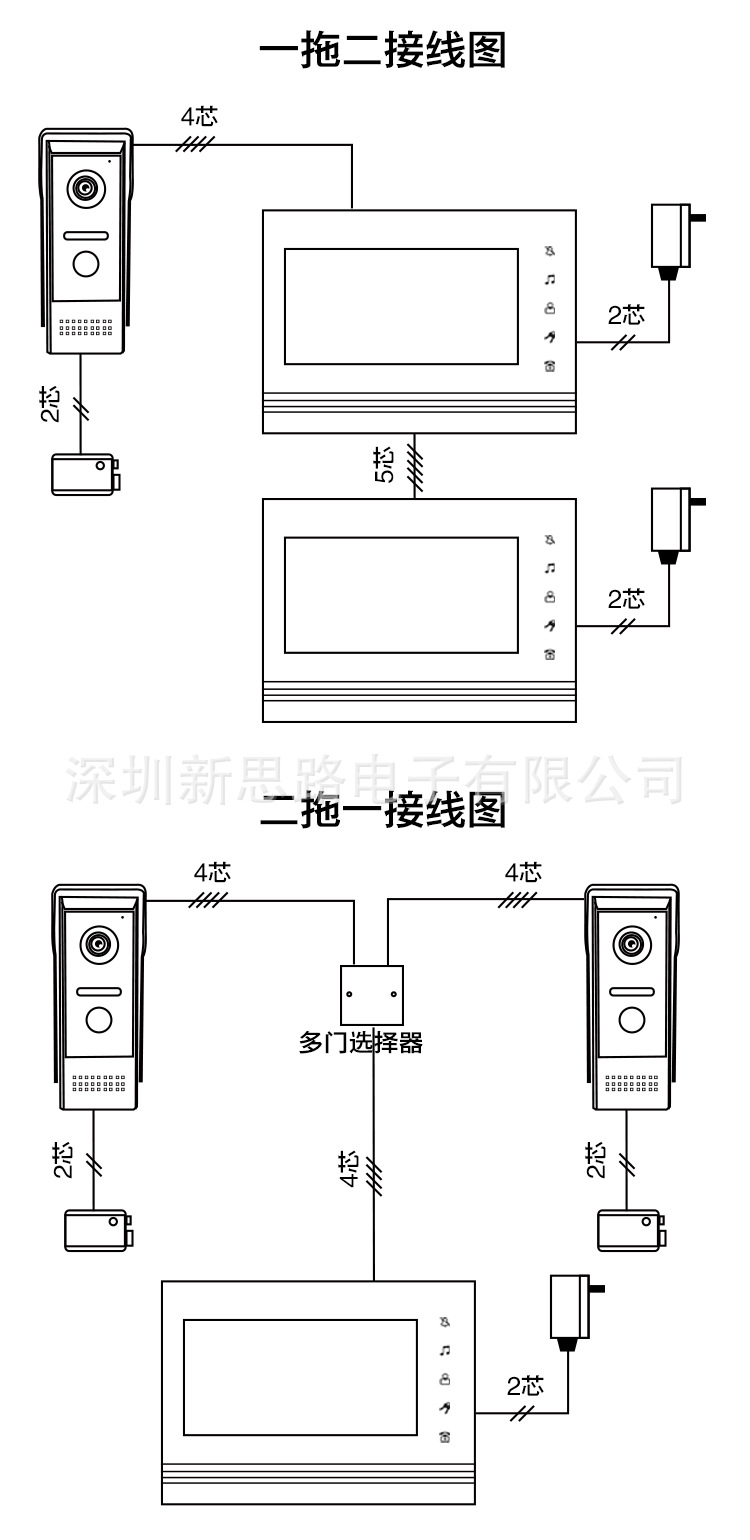 一拖二接线图

4芯

2芯

2芯

5芯

2芯

深圳新思路电子有限公司

二拖一接线图

4芯

4芯

多门选择器

2芯

4芯

2芯

2芯