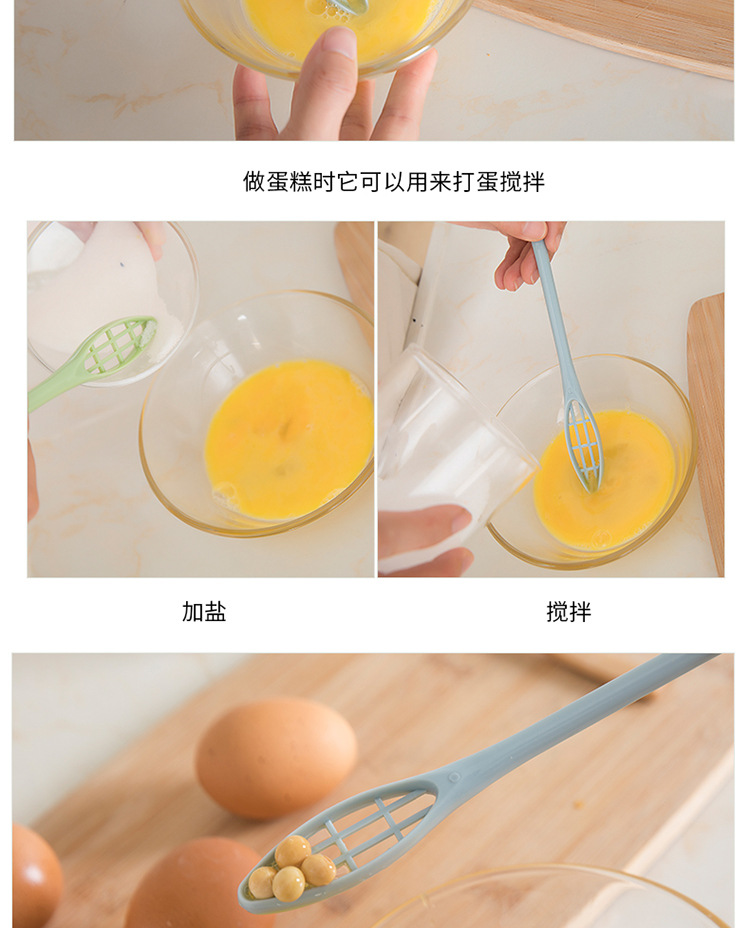 做蛋糕时它可以用来打蛋搅拌

加盐

搅拌