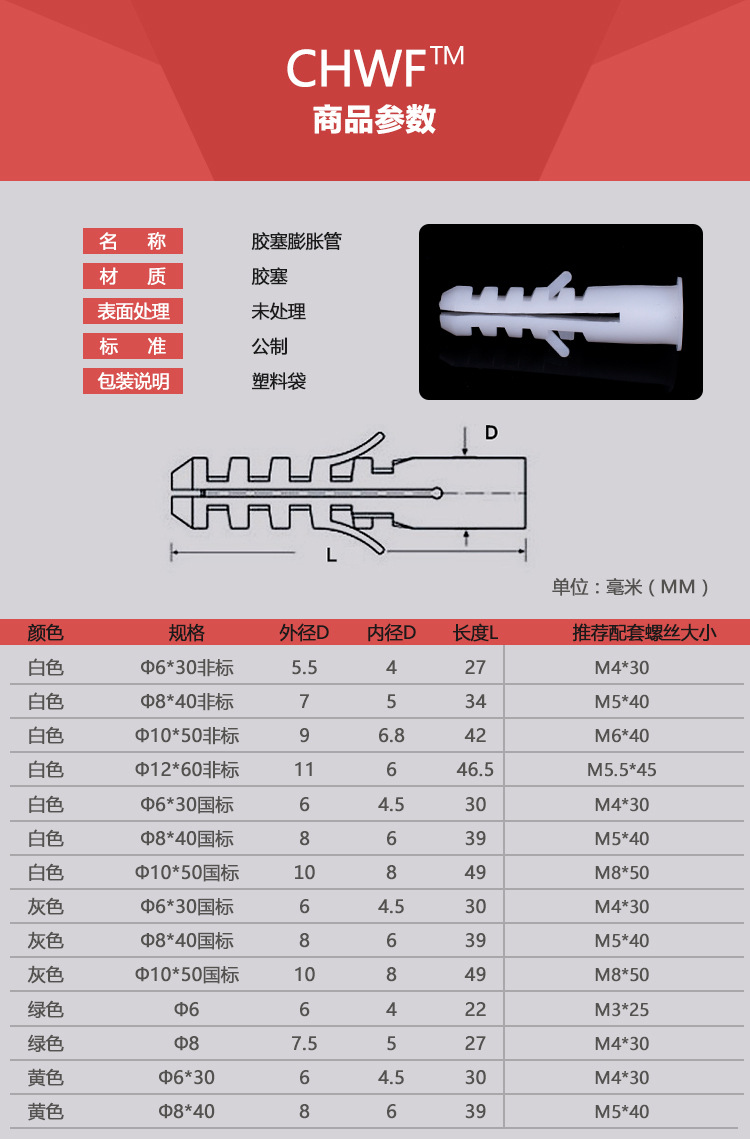 CHWF™
商品参数

名　称　胶塞膨胀管
材　质　胶塞
表面处理　未处理
标　准　公制
包装说明　塑料袋

D
L

单位：毫米（MM）

| 颜色 | 规格 | 外径D | 内径D | 长度L | 推荐配套螺丝大小 |
|---|---|---|---|---|---|
| 白色 | Φ6*30非标 | 5.5 | 4 | 27 | M4*30 |
| 白色 | Φ8*40非标 | 7 | 5 | 34 | M5*40 |
| 白色 | Φ10*50非标 | 9 | 6.8 | 42 | M6*40 |
| 白色 | Φ12*60非标 | 11 | 6 | 46.5 | M5.5*45 |
| 白色 | Φ6*30国标 | 6 | 4.5 | 30 | M4*30 |
| 白色 | Φ8*40国标 | 8 | 6 | 39 | M5*40 |
| 白色 | Φ10*50国标 | 10 | 8 | 49 | M8*50 |
| 灰色 | Φ6*30国标 | 6 | 4.5 | 30 | M4*30 |
| 灰色 | Φ8*40国标 | 8 | 6 | 39 | M5*40 |
| 灰色 | Φ10*50国标 | 10 | 8 | 49 | M8*50 |
| 绿色 | Φ6 | 6 | 4 | 22 | M3*25 |
| 绿色 | Φ8 | 7.5 | 5 | 27 | M4*30 |
| 黄色 | Φ6*30 | 6 | 4.5 | 30 | M4*30 |
| 黄色 | Φ8*40 | 8 | 6 | 39 | M5*40 |