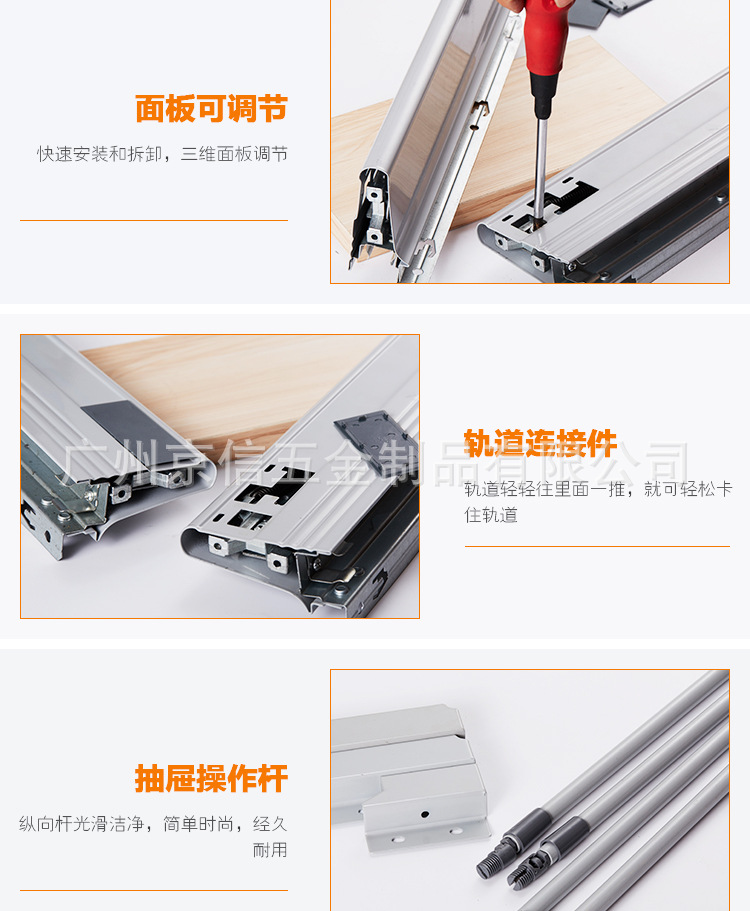 面板可调节

快速安装和拆卸，三维面板调节

广州京信五金制品有限公司

轨道连接件

轨道轻轻往里面一推，就可轻松卡住轨道

抽屉操作杆

纵向杆光滑洁净，简单时尚，经久耐用