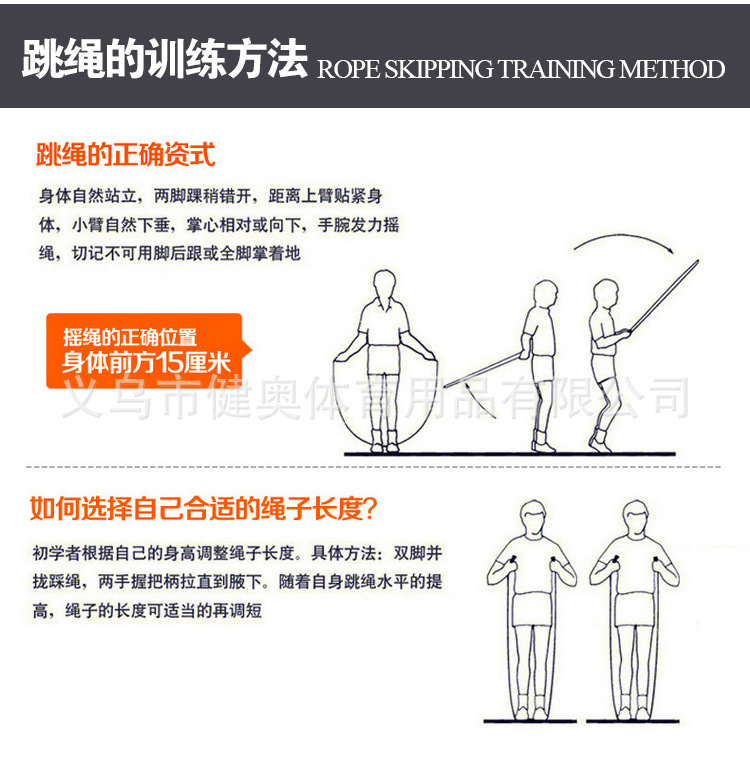 跳绳的训练方法 ROPE SKIPPING TRAINING METHOD

跳绳的正确资式

身体自然站立，两脚踝稍错开，距离上臂贴紧身体，小臂自然下垂，掌心相对或向下，手腕发力摇绳，切记不可用脚后跟或全脚掌着地

摇绳的正确位置
身体前方15厘米

义乌市健奥体育用品有限公司

如何选择自己合适的绳子长度？

初学者根据自己的身高调整绳子长度。具体方法：双脚并拢踩绳，两手握把柄拉直到腋下。随着自身跳绳水平的提高，绳子的长度可适当的再调短