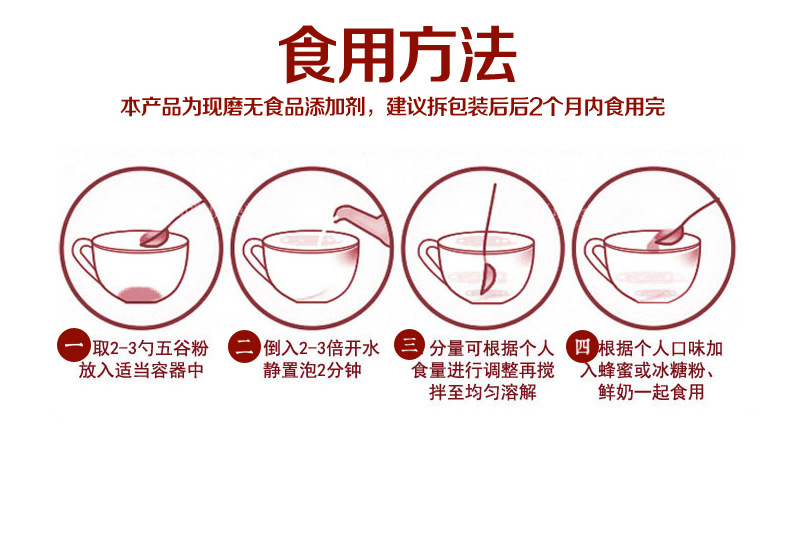 食用方法

本产品为现磨无食品添加剂，建议拆包装后后2个月内食用完

一 取2-3勺五谷粉放入适当容器中

二 倒入2-3倍开水静置泡2分钟

三 分量可根据个人食量进行调整再搅拌至均匀溶解

四 根据个人口味加入蜂蜜或冰糖粉、鲜奶一起食用