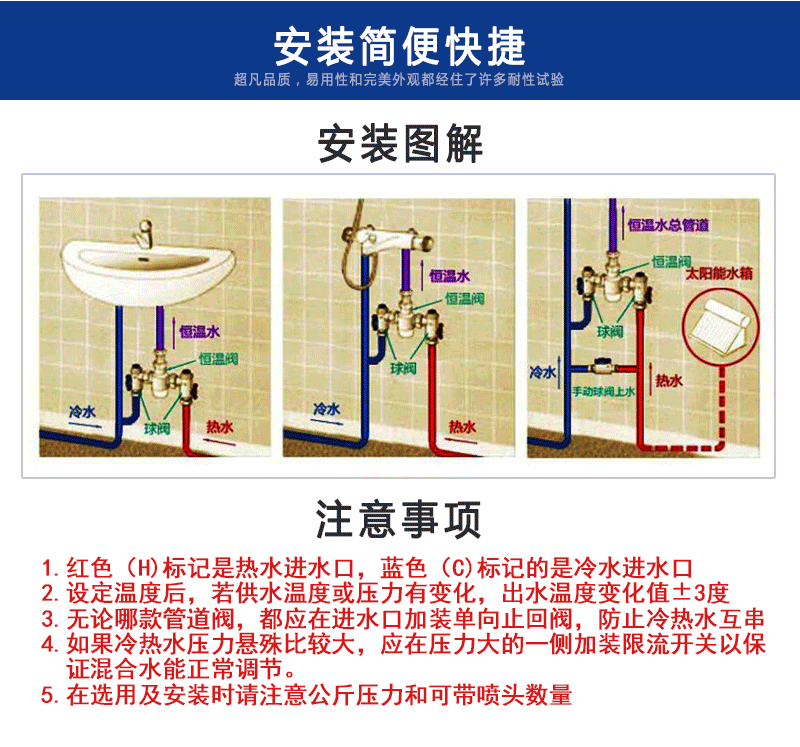 安装简便快捷

超凡品质，易用性和完美外观都经住了许多耐性试验

安装图解

恒温水
恒温阀
冷水
球阀
热水

恒温水
恒温阀
球阀
冷水
热水

恒温水总管道
恒温阀
太阳能水箱
球阀
冷水
手动球阀上水
热水

注意事项

1. 红色（H)标记是热水进水口，蓝色（C)标记的是冷水进水口
2. 设定温度后，若供水温度或压力有变化，出水温度变化值±3度
3. 无论哪款管道阀，都应在进水口加装单向止回阀，防止冷热水互串
4. 如果冷热水压力悬殊比较大，应在压力大的一侧加装限流开关以保证混合水能正常调节。
5. 在选用及安装时请注意公斤压力和可带喷头数量