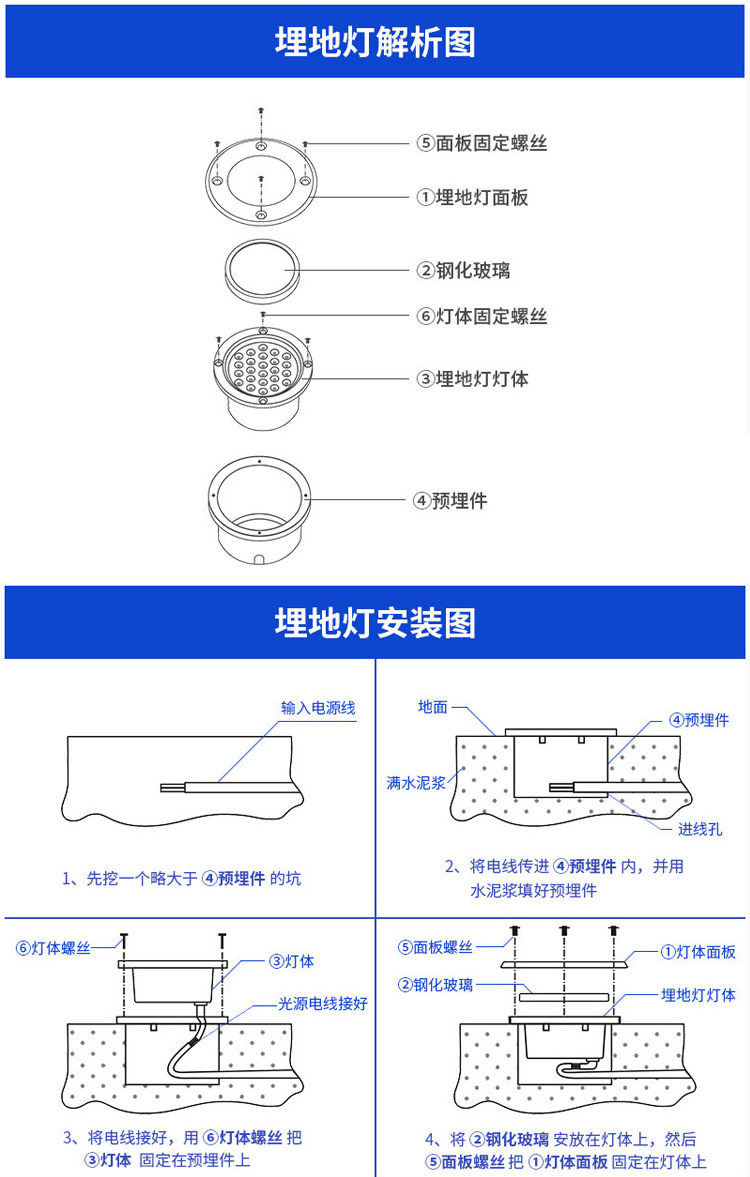 埋地灯解析图

⑤面板固定螺丝

①埋地灯面板

②钢化玻璃

⑥灯体固定螺丝

③埋地灯灯体

④预埋件

埋地灯安装图

输入电源线

1、先挖一个略大于 ④预埋件 的坑

地面

④预埋件

满水泥浆

进线孔

2、将电线传进 ④预埋件 内，并用水泥浆填好预埋件

⑥灯体螺丝

③灯体

光源电线接好

3、将电线接好，用 ⑥灯体螺丝 把 ③灯体 固定在预埋件上

⑤面板螺丝

①灯体面板

②钢化玻璃

埋地灯灯体

4、将 ②钢化玻璃 安放在灯体上，然后 ⑤面板螺丝 把 ①灯体面板 固定在灯体上