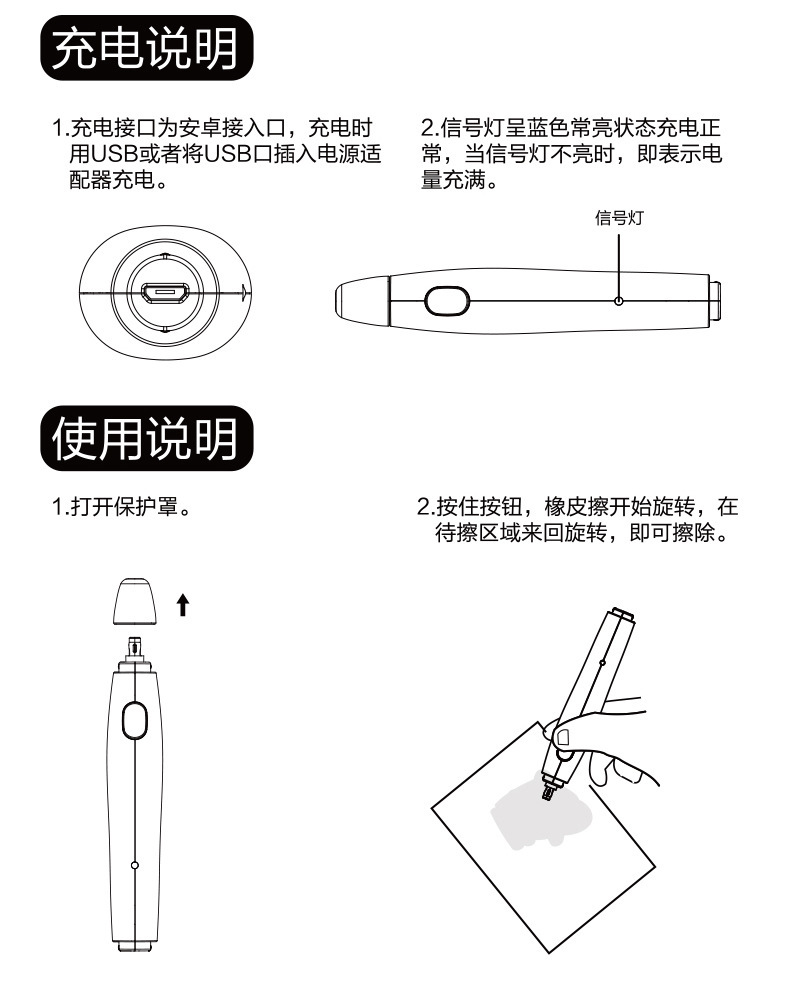 充电说明

1.充电接口为安卓接入口，充电时用USB或者将USB口插入电源适配器充电。

2.信号灯呈蓝色常亮状态充电正常，当信号灯不亮时，即表示电量充满。

信号灯

使用说明

1.打开保护罩。

2.按住按钮，橡皮擦开始旋转，在待擦区域来回旋转，即可擦除。