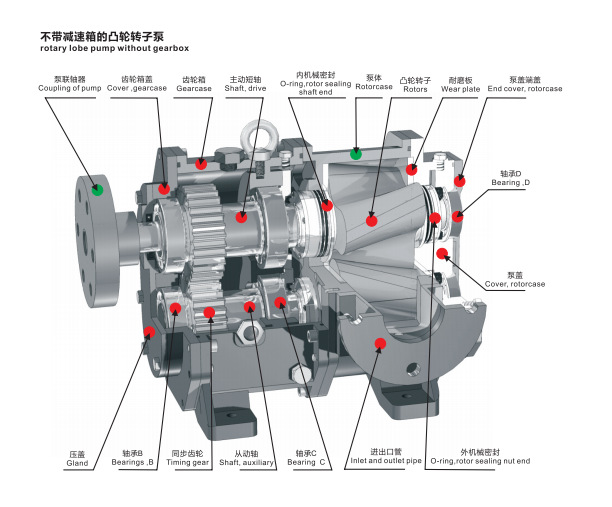 不带减速箱的凸轮转子泵
rotary lobe pump without gearbox

泵联轴器
Coupling of pump

齿轮箱盖
Cover ,gearcase

齿轮箱
Gearcase

主动短轴
Shaft, drive

内机械密封
O-ring,rotor sealing shaft end

泵体
Rotorcase

凸轮转子
Rotors

耐磨板
Wear plate

泵盖端盖
End cover, rotorcase

轴承D
Bearing ,D

泵盖
Cover, rotorcase

压盖
Gland

轴承B
Bearings ,B

同步齿轮
Timing gear

从动轴
Shaft, auxiliary

轴承C
Bearing C

进出口管
Inlet and outlet pipe

外机械密封
O-ring,rotor sealing nut end