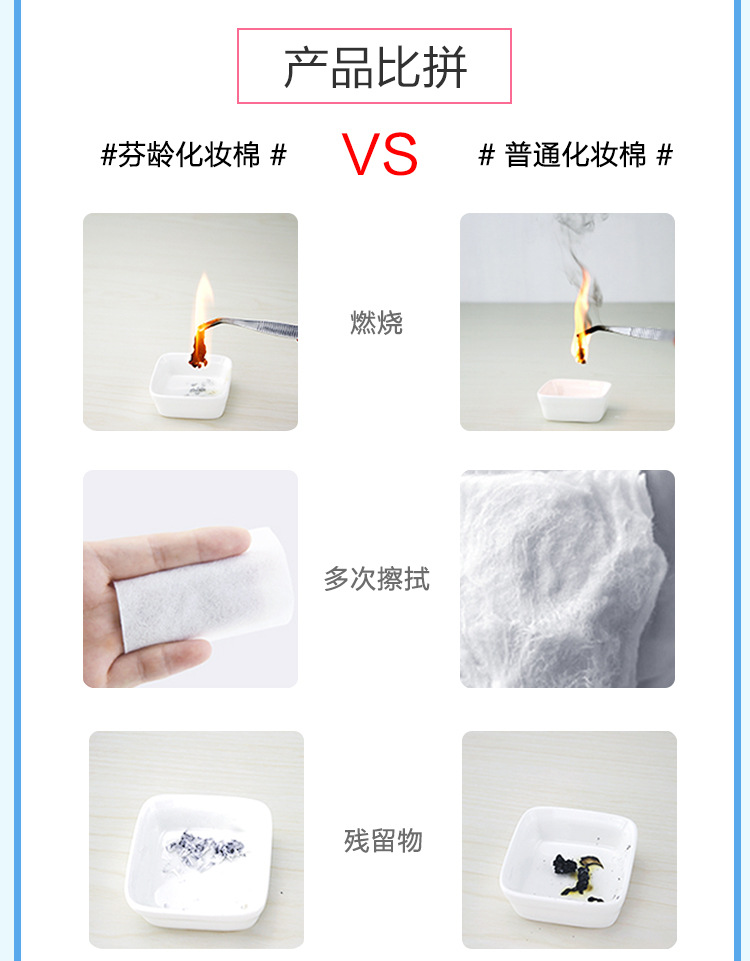 产品比拼

#芬龄化妆棉 #

VS

# 普通化妆棉 #

燃烧

多次擦拭

残留物