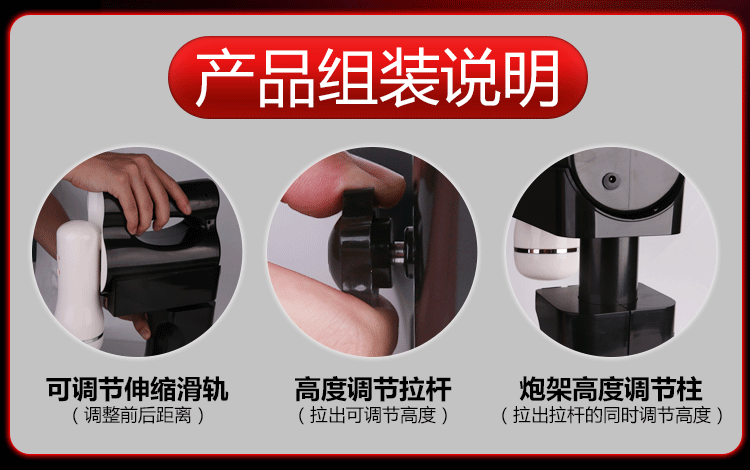 产品组装说明

可调节伸缩滑轨
（调整前后距离）

高度调节拉杆
（拉出可调节高度）

炮架高度调节柱
（拉出拉杆的同时调节高度）