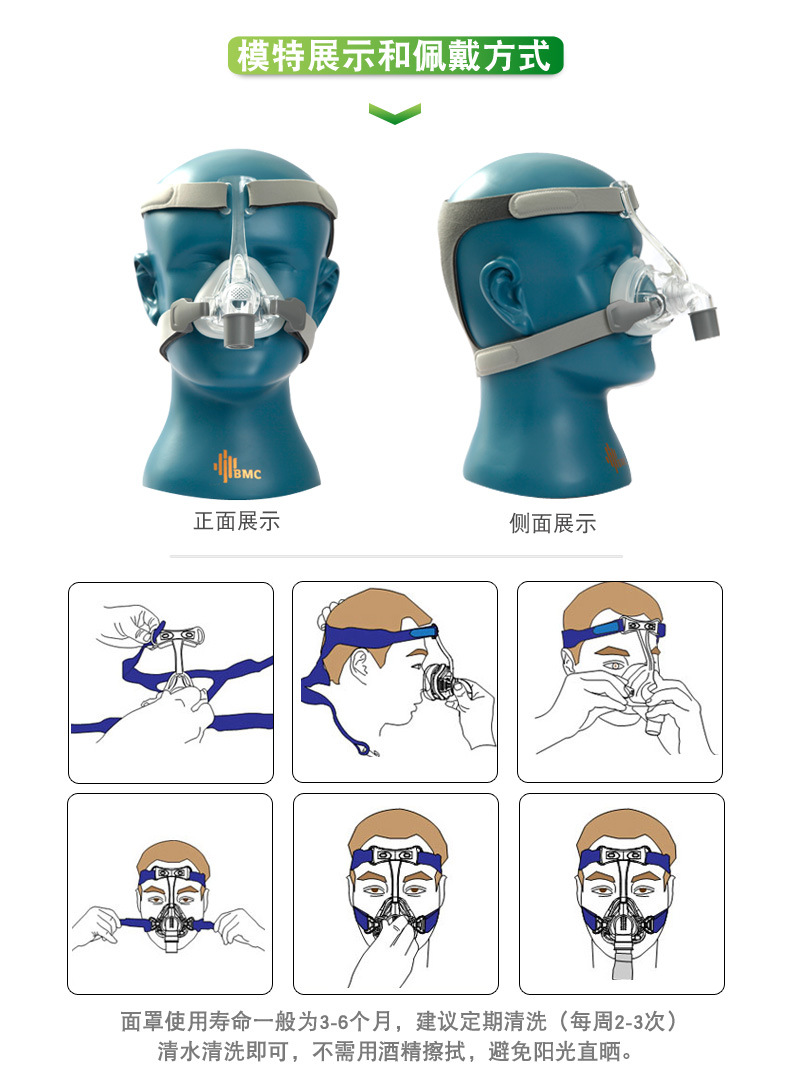 模特展示和佩戴方式

BMC

正面展示

侧面展示

面罩使用寿命一般为3-6个月，建议定期清洗（每周2-3次）
清水清洗即可，不需用酒精擦拭，避免阳光直晒。