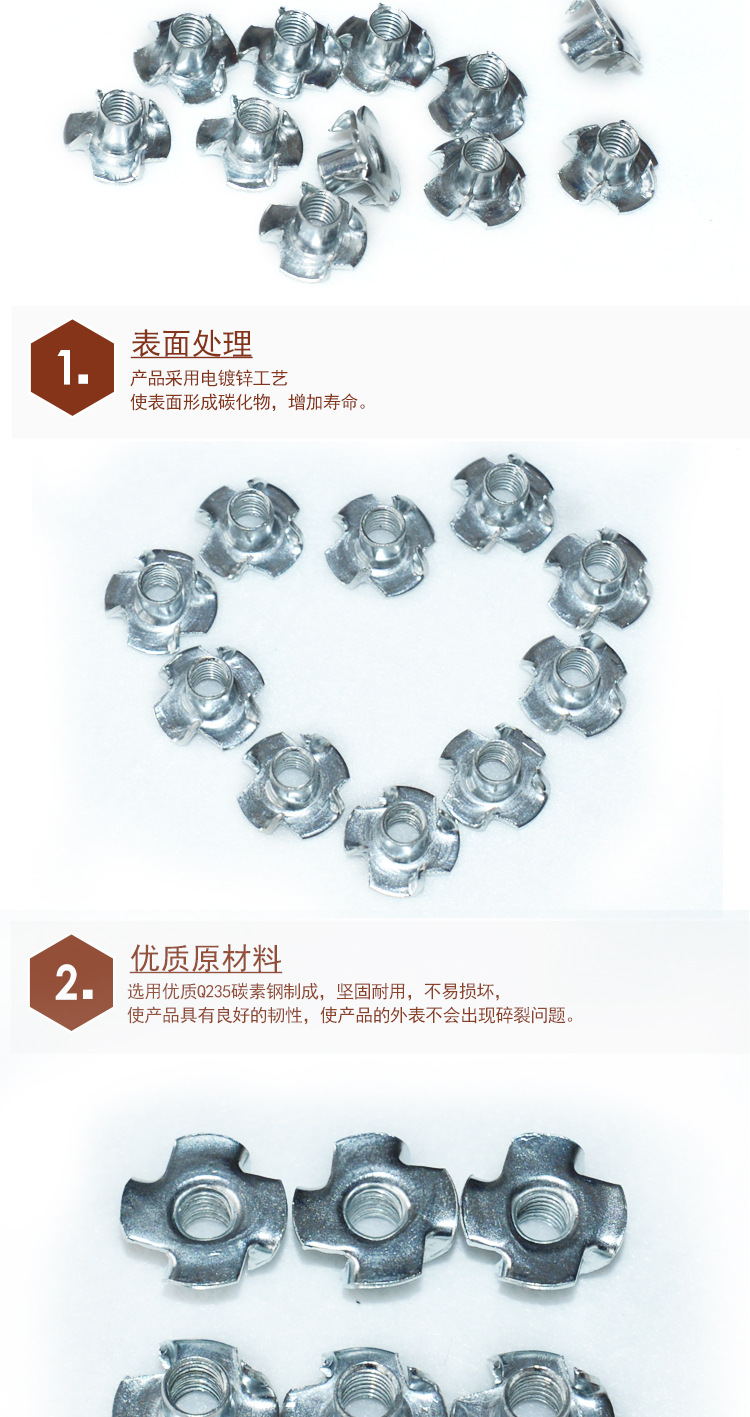 1.

表面处理

产品采用电镀锌工艺
使表面形成碳化物，增加寿命。

2.

优质原材料

选用优质Q235碳素钢制成，坚固耐用，不易损坏，
使产品具有良好的韧性，使产品的外表不会出现碎裂问题。