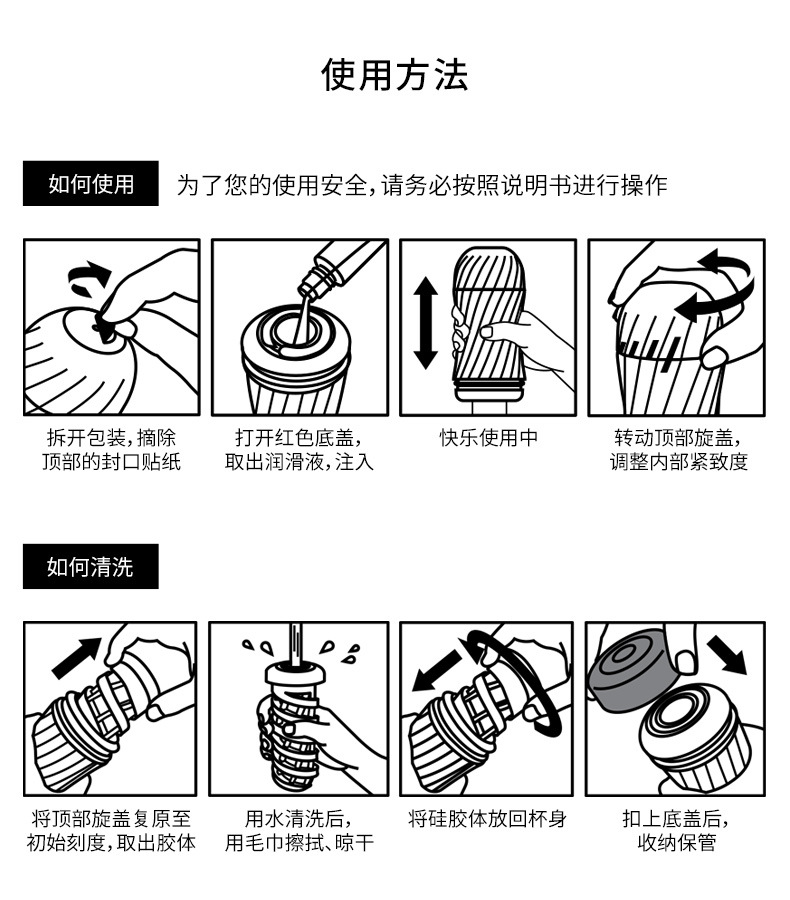 使用方法

如何使用

为了您的使用安全，请务必按照说明书进行操作

拆开包装，摘除顶部的封口贴纸

打开红色底盖，取出润滑液，注入

快乐使用中

转动顶部旋盖，调整内部紧致度

如何清洗

将顶部旋盖复原至初始刻度，取出胶体

用水清洗后，用毛巾擦拭、晾干

将硅胶体放回杯身

扣上底盖后，收纳保管