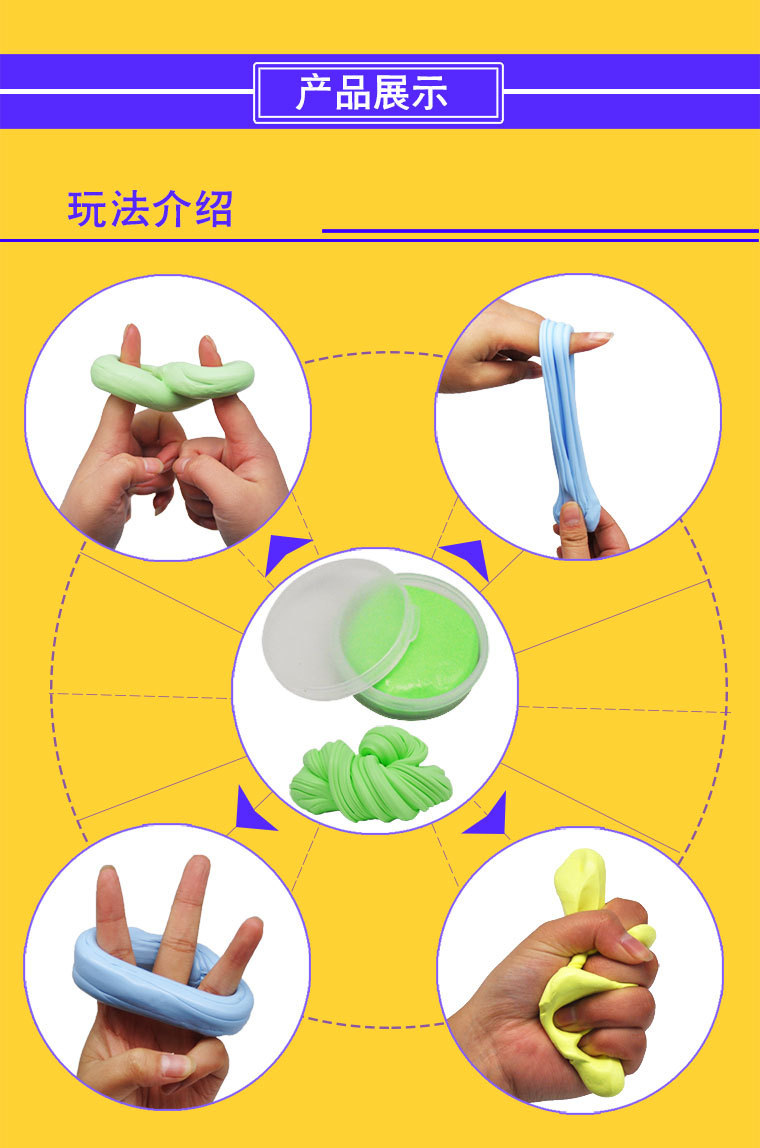 产品展示

玩法介绍