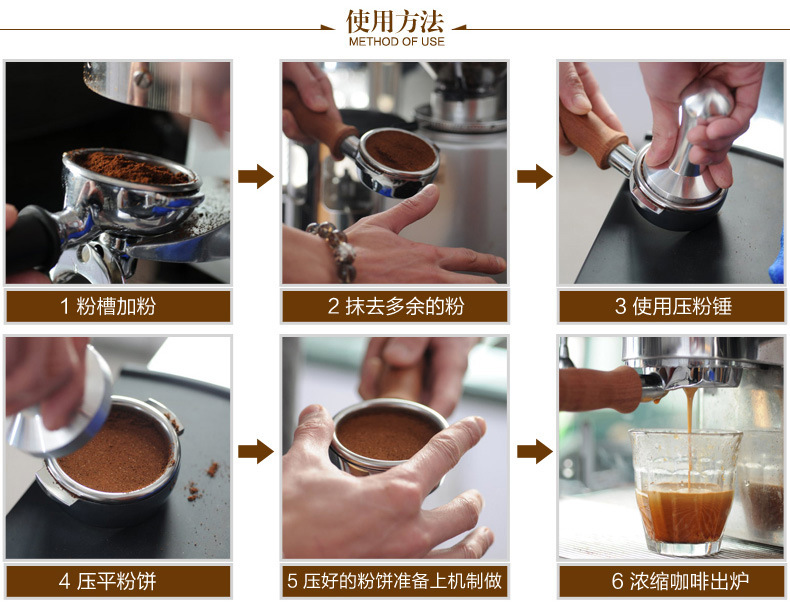 使用方法
METHOD OF USE

1 粉槽加粉

2 抹去多余的粉

3 使用压粉锤

4 压平粉饼

5 压好的粉饼准备上机制做

6 浓缩咖啡出炉