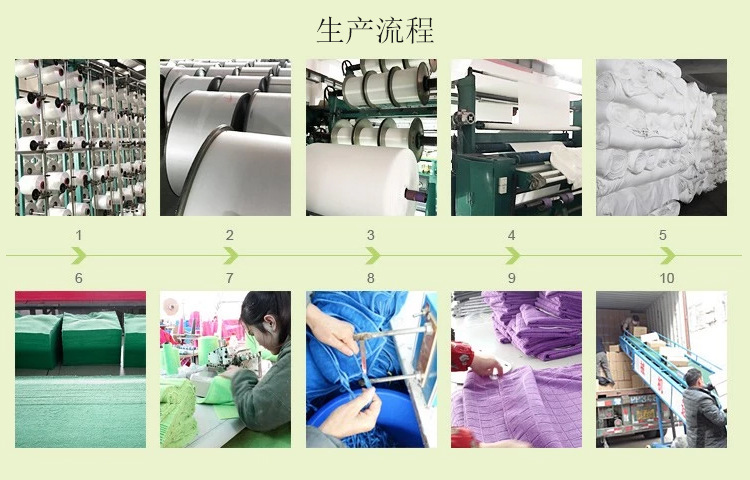 生产流程

1 2 3 4 5

6 7 8 9 10