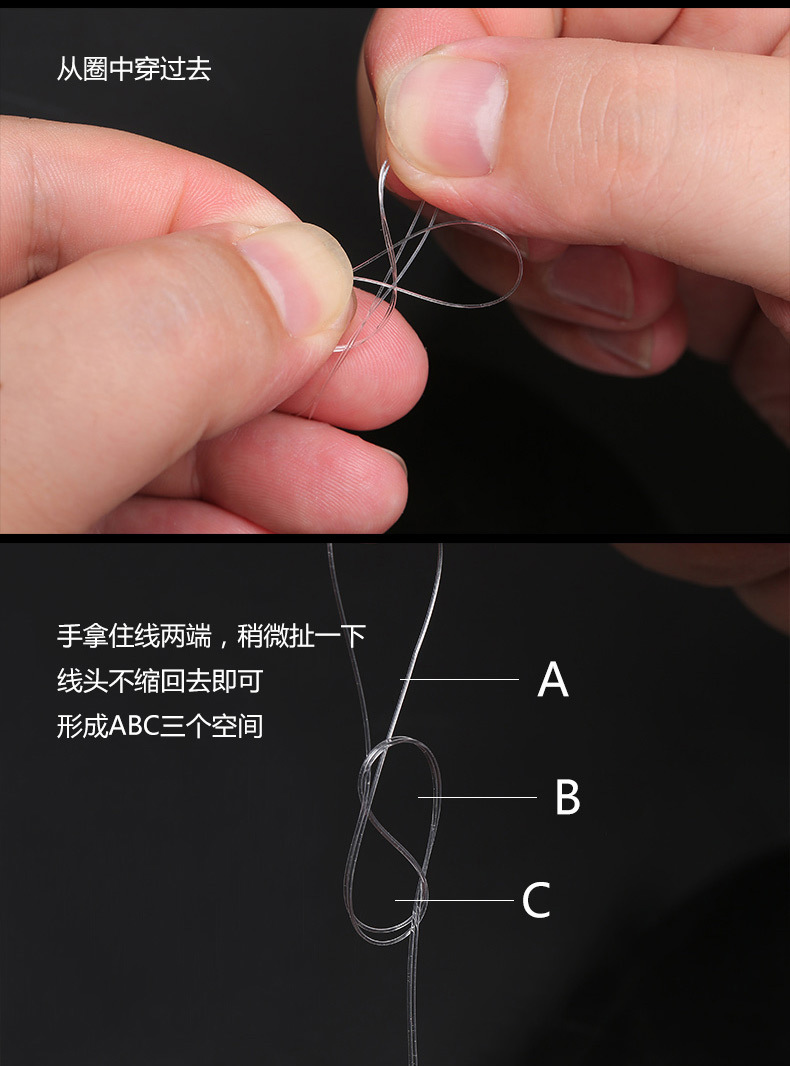 从圈中穿过去

手拿住线两端，稍微扯一下
线头不缩回去即可
形成ABC三个空间

A

B

C