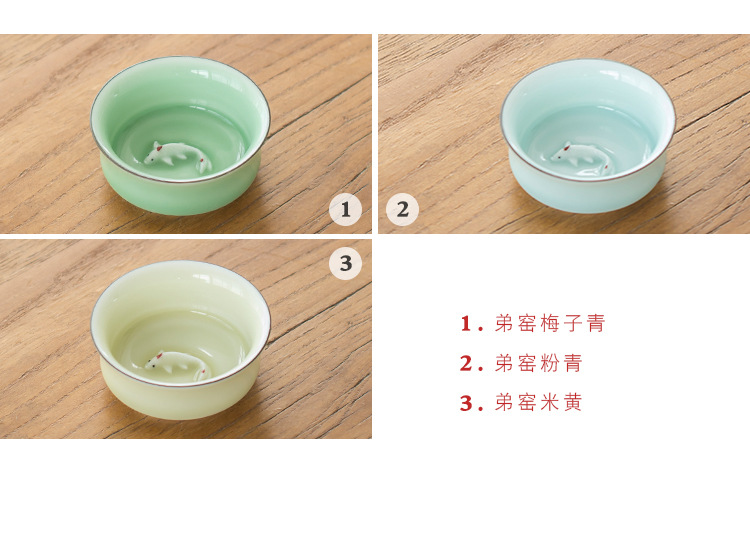 1

2

3

1. 弟窑梅子青

2. 弟窑粉青

3. 弟窑米黄