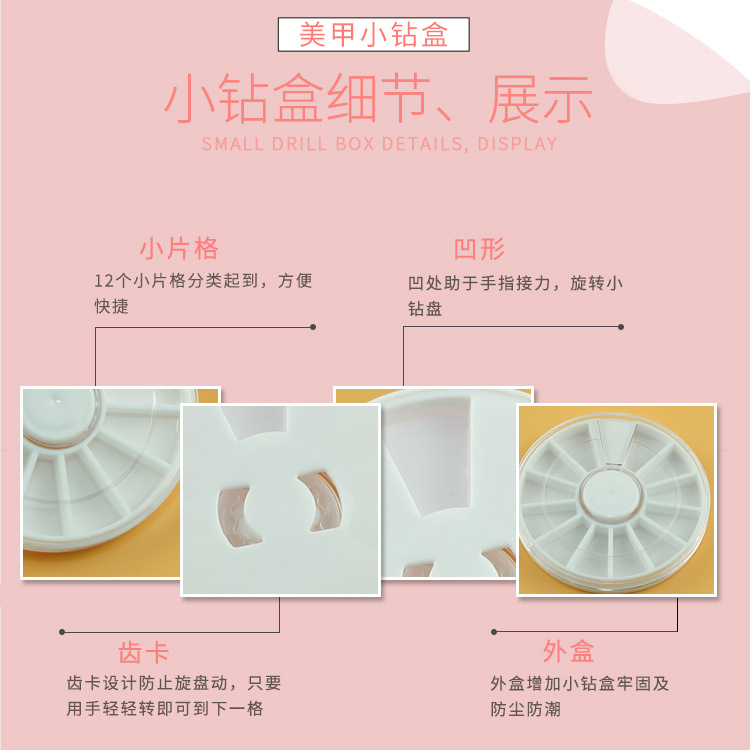 美甲小钻盒

小钻盒细节、展示

SMALL DRILL BOX DETAILS, DISPLAY

小片格

12个小片格分类起到，方便快捷

凹形

凹处助于手指接力，旋转小钻盘

齿卡

齿卡设计防止旋盘动，只要用手轻轻转即可到下一格

外盒

外盒增加小钻盒牢固及防尘防潮