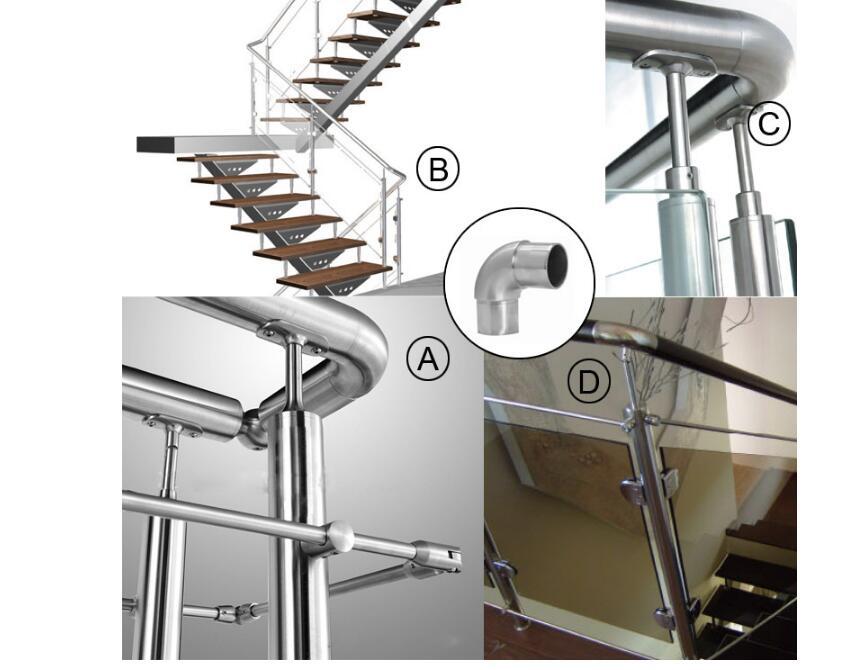 B

C

A

D