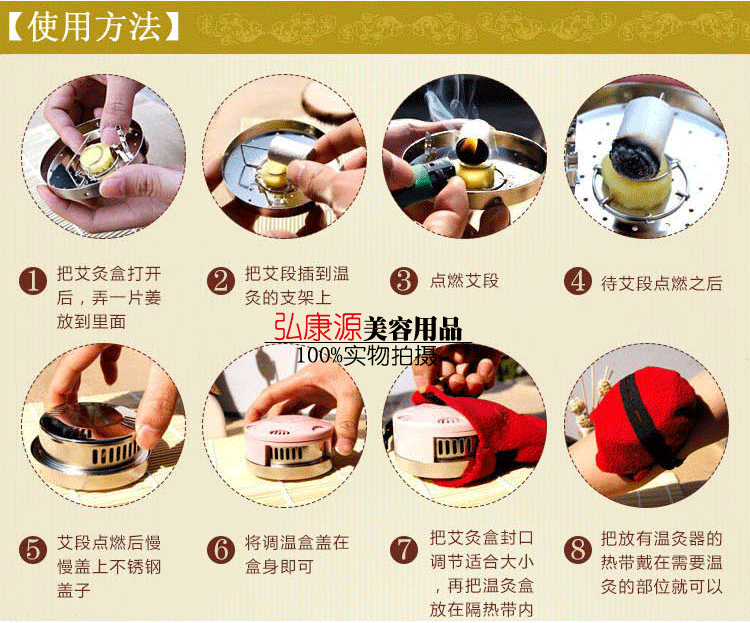 【使用方法】

1 把艾灸盒打开后，弄一片姜放到里面

2 把艾段插到温灸的支架上

3 点燃艾段

4 待艾段点燃之后

弘康源美容用品
100%实物拍摄

5 艾段点燃后慢慢盖上不锈钢盖子

6 将调温盒盖在盒身即可

7 把艾灸盒封口调节适合大小，再把温灸盒放在隔热带内

8 把放有温灸器的热带戴在需要温灸的部位就可以