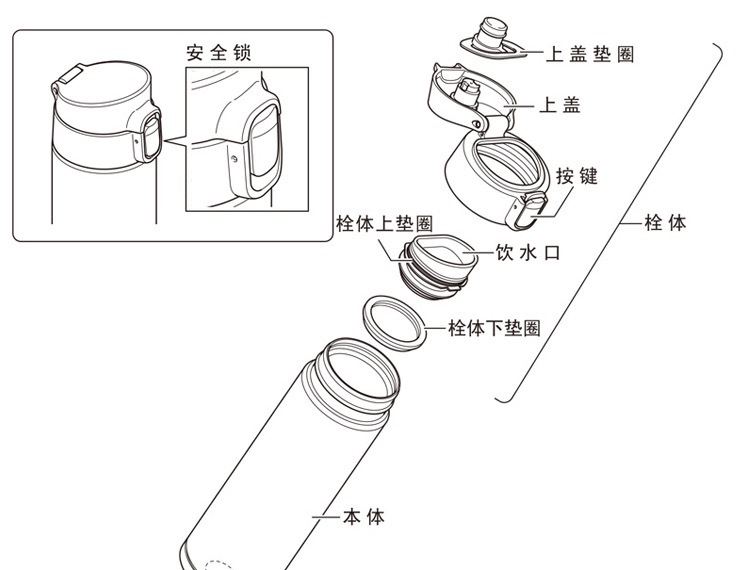 安全锁

上盖垫圈

上盖

按键

栓体

栓体上垫圈

饮水口

栓体下垫圈

本体