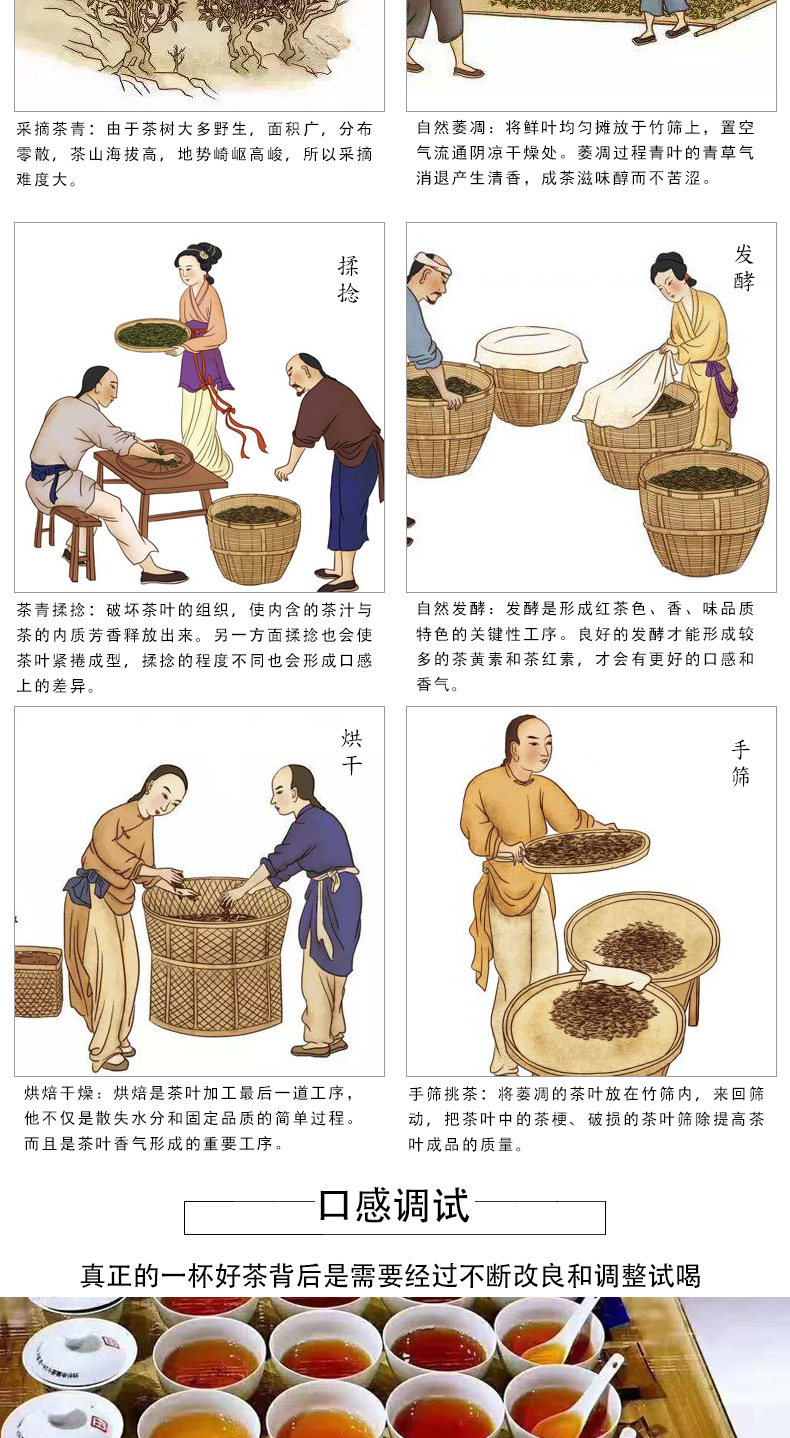 采摘茶青：由于茶树大多野生，面积广，分布零散，茶山海拔高，地势崎岖高峻，所以采摘难度大。

自然萎凋：将鲜叶均匀摊放于竹筛上，置空气流通阴凉干燥处。萎凋过程青叶的青草气消退产生清香，成茶滋味醇而不苦涩。

揉捻

茶青揉捻：破坏茶叶的组织，使内含的茶汁与茶的内质芳香释放出来。另一方面揉捻也会使茶叶紧捲成型，揉捻的程度不同也会形成口感上的差异。

发酵

自然发酵：发酵是形成红茶色、香、味品质特色的关键性工序。良好的发酵才能形成较多的茶黄素和茶红素，才会有更好的口感和香气。

烘干

烘焙干燥：烘焙是茶叶加工最后一道工序，他不仅是散失水分和固定品质的简单过程。而且是茶叶香气形成的重要工序。

手筛

手筛挑茶：将萎凋的茶叶放在竹筛内，来回筛动，把茶叶中的茶梗、破损的茶叶筛除提高茶叶成品的质量。

口感调试

真正的一杯好茶背后是需要经过不断改良和调整试喝