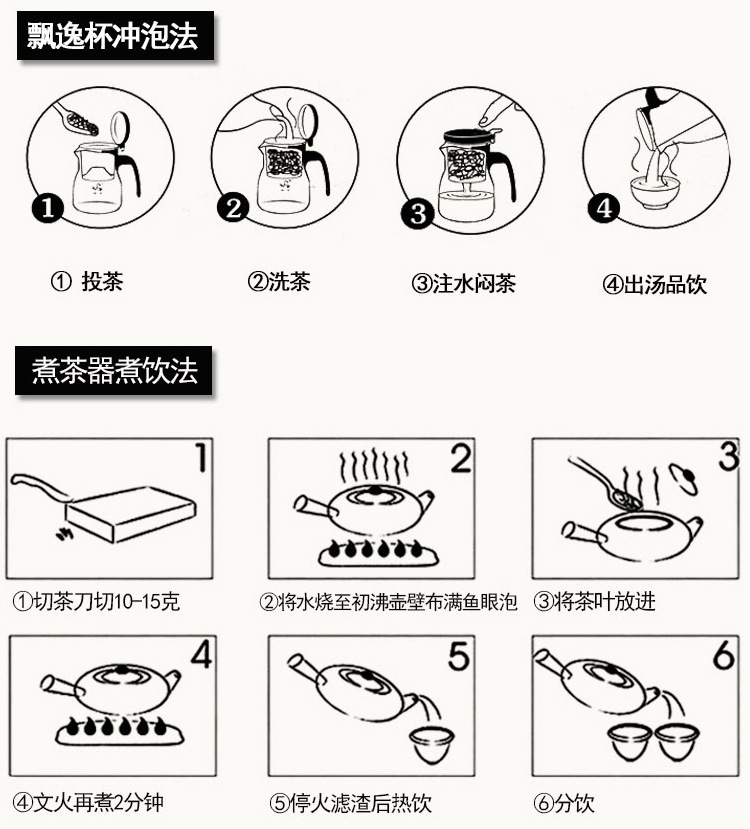 飘逸杯冲泡法

1

2

3

4

① 投茶

②洗茶

③注水闷茶

④出汤品饮

煮茶器煮饮法

1

2

3

①切茶刀切10-15克

②将水烧至初沸壶壁布满鱼眼泡

③将茶叶放进

4

5

6

④文火再煮2分钟

⑤停火滤渣后热饮

⑥分饮