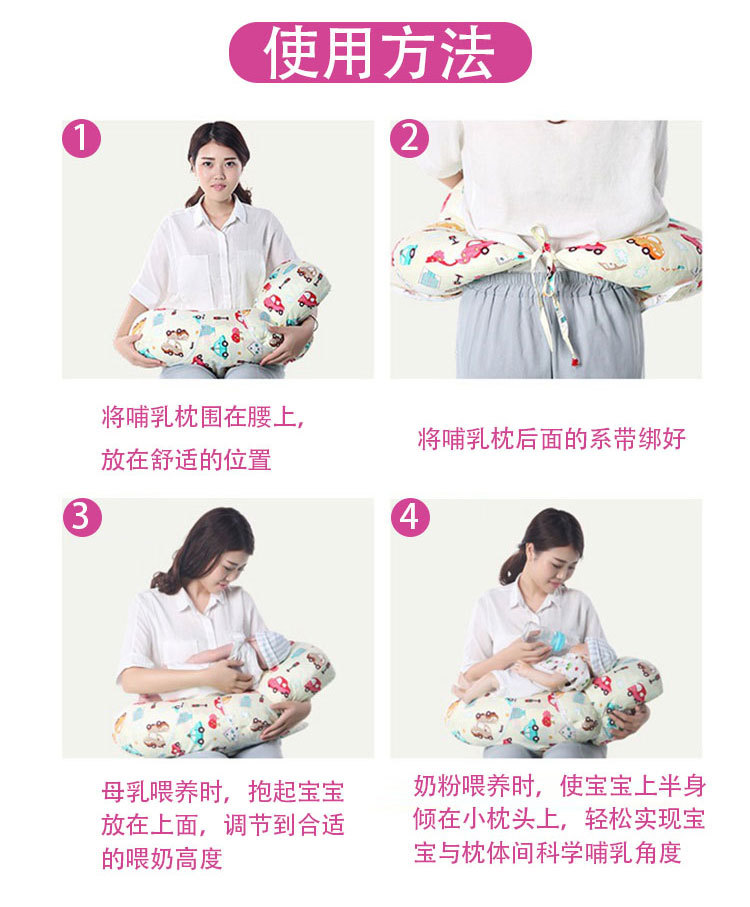 使用方法

1

将哺乳枕围在腰上，放在舒适的位置

2

将哺乳枕后面的系带绑好

3

母乳喂养时，抱起宝宝放在上面，调节到合适的喂奶高度

4

奶粉喂养时，使宝宝上半身倾在小枕头上，轻松实现宝宝与枕体间科学哺乳角度