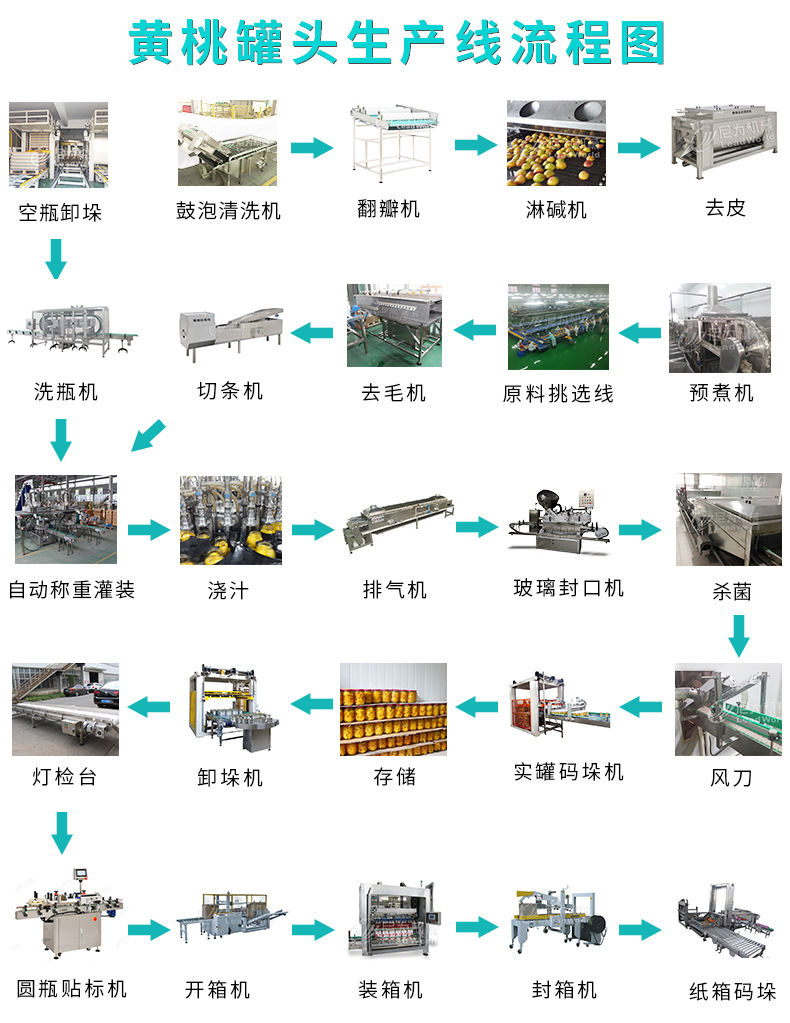 黄桃罐头生产线流程图

空瓶卸垛

鼓泡清洗机

翻瓣机

淋碱机

去皮

洗瓶机

切条机

去毛机

原料挑选线

预煮机

自动称重灌装

浇汁

排气机

玻璃封口机

杀菌

灯检台

卸垛机

存储

实罐码垛机

风刀

圆瓶贴标机

开箱机

装箱机

封箱机

纸箱码垛