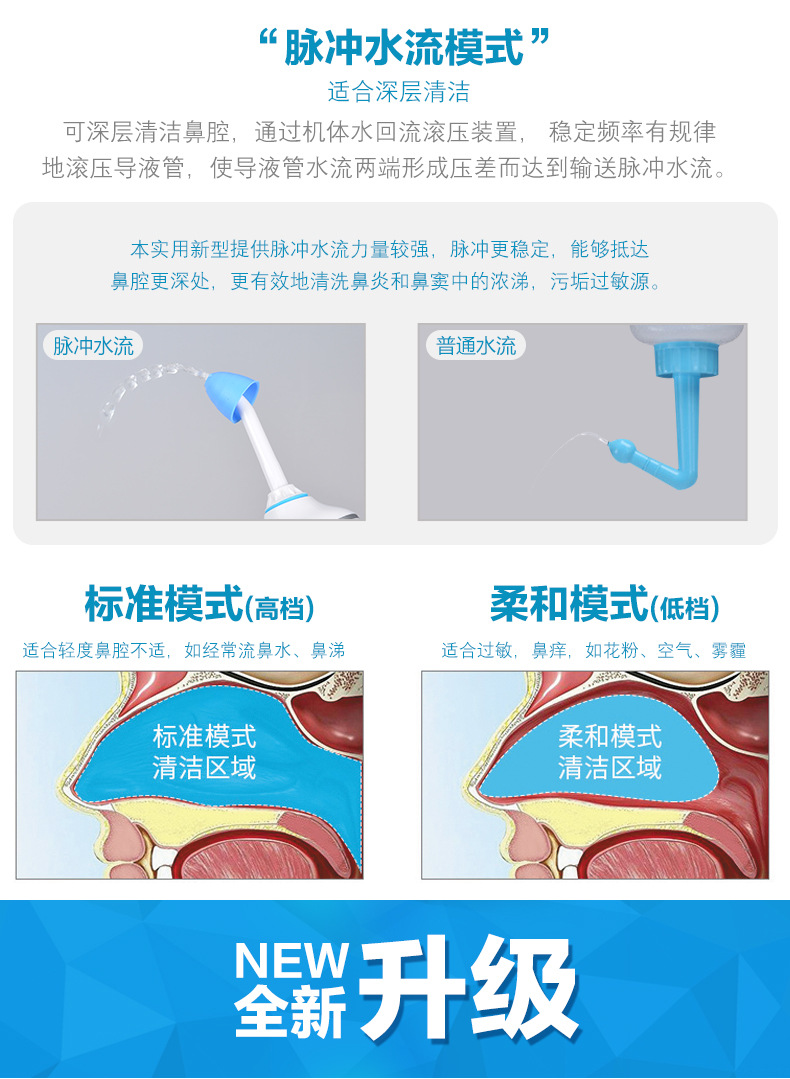 “脉冲水流模式”

适合深层清洁

可深层清洁鼻腔，通过机体水回流滚压装置， 稳定频率有规律地滚压导液管，使导液管水流两端形成压差而达到输送脉冲水流。

本实用新型提供脉冲水流力量较强，脉冲更稳定，能够抵达鼻腔更深处，更有效地清洗鼻炎和鼻窦中的浓涕，污垢过敏源。

脉冲水流

普通水流

标准模式(高档)

适合轻度鼻腔不适，如经常流鼻水、鼻涕

标准模式
清洁区域

柔和模式(低档)

适合过敏，鼻痒，如花粉、空气、雾霾

柔和模式
清洁区域

NEW
全新 升级