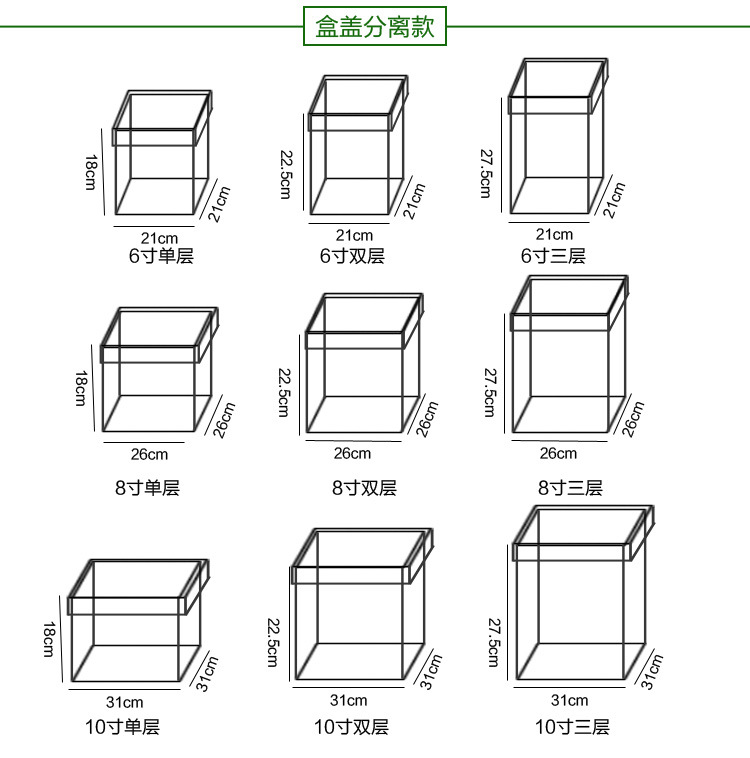 盒盖分离款

18cm
21cm
21cm
6寸单层

22.5cm
21cm
21cm
6寸双层

27.5cm
21cm
21cm
6寸三层

18cm
26cm
26cm
8寸单层

22.5cm
26cm
26cm
8寸双层

27.5cm
26cm
26cm
8寸三层

18cm
31cm
31cm
10寸单层

22.5cm
31cm
31cm
10寸双层

27.5cm
31cm
31cm
10寸三层