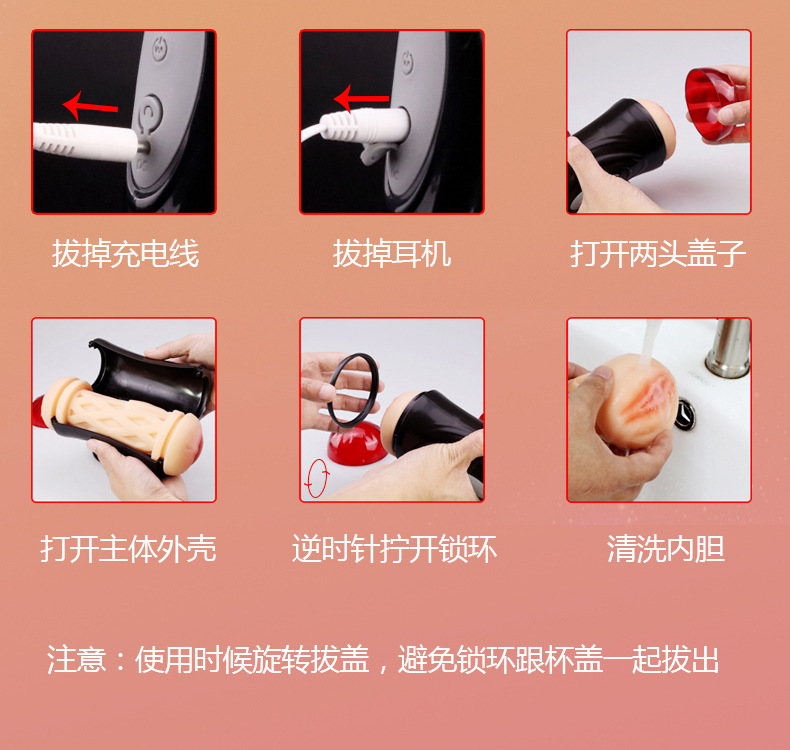 拔掉充电线

拔掉耳机

打开两头盖子

打开主体外壳

逆时针拧开锁环

清洗内胆

注意：使用时候旋转拔盖，避免锁环跟杯盖一起拔出