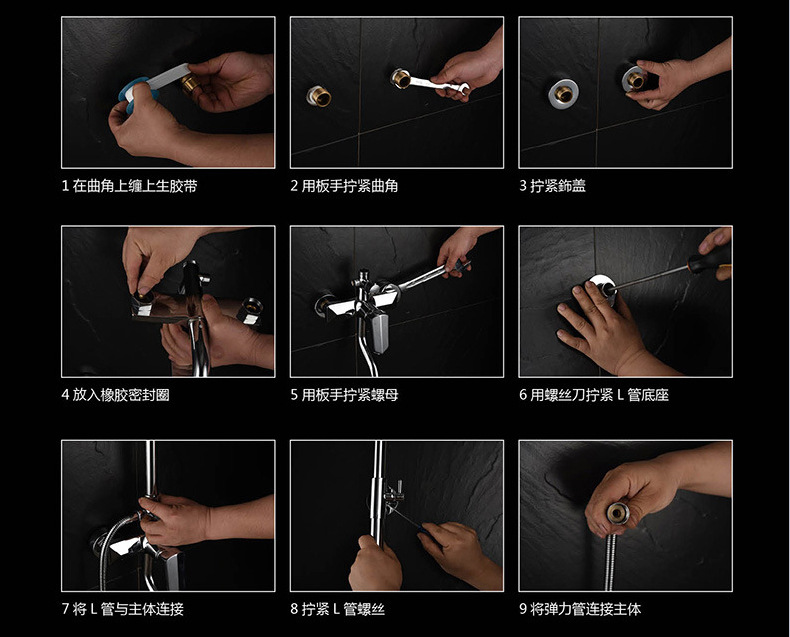 1 在曲角上缠上生胶带

2 用板手拧紧曲角

3 拧紧飾盖

4 放入橡胶密封圈

5 用板手拧紧螺母

6 用螺丝刀拧紧 L 管底座

7 将 L 管与主体连接

8 拧紧 L 管螺丝

9 将弹力管连接主体