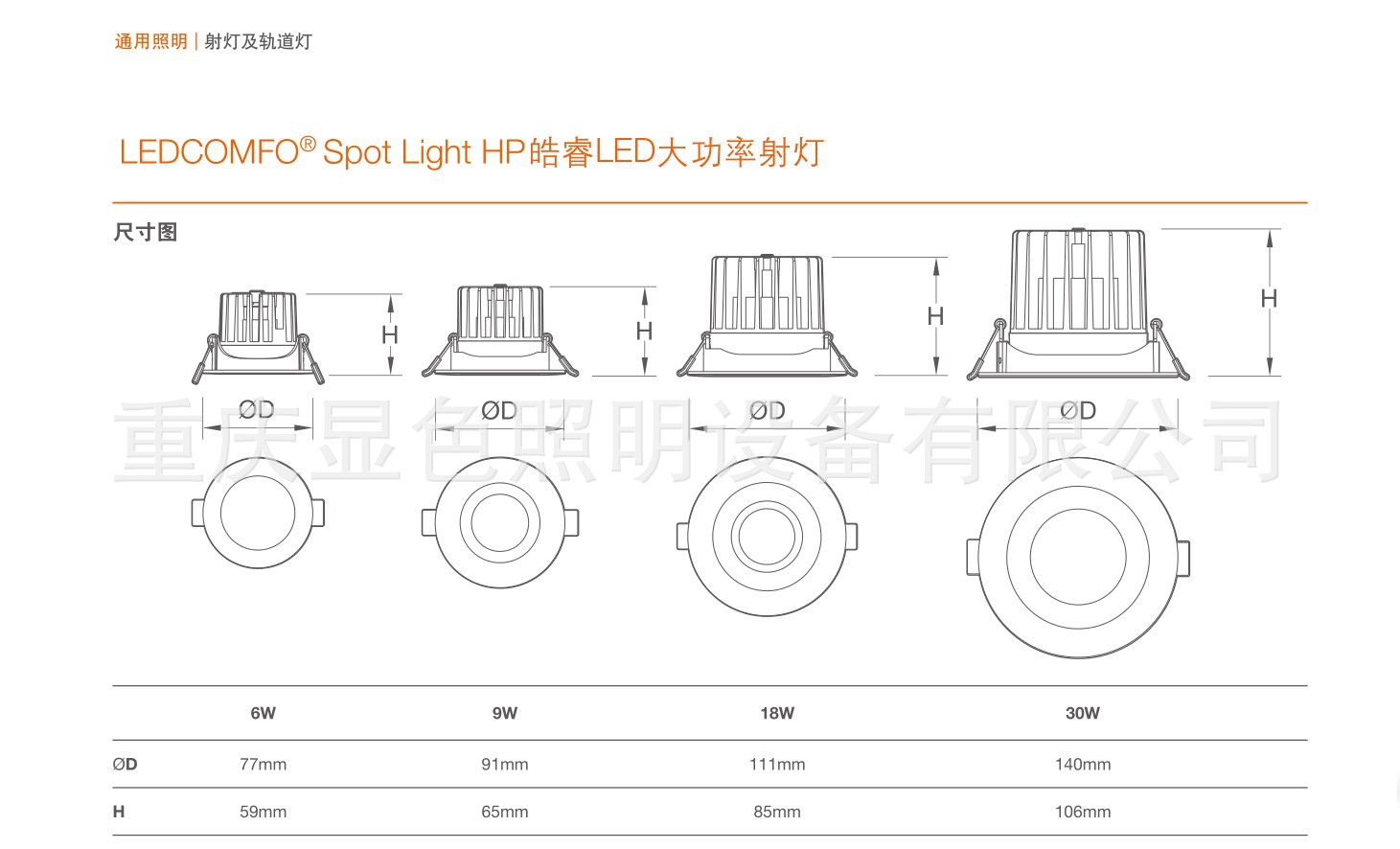 通用照明 | 射灯及轨道灯

LEDCOMFO® Spot Light HP皓睿LED大功率射灯

尺寸图

H H H H

ØD ØD ØD ØD

重庆显色照明设备有限公司

| | 6W | 9W | 18W | 30W |
|---|---|---|---|---|
| ØD | 77mm | 91mm | 111mm | 140mm |
| H | 59mm | 65mm | 85mm | 106mm |