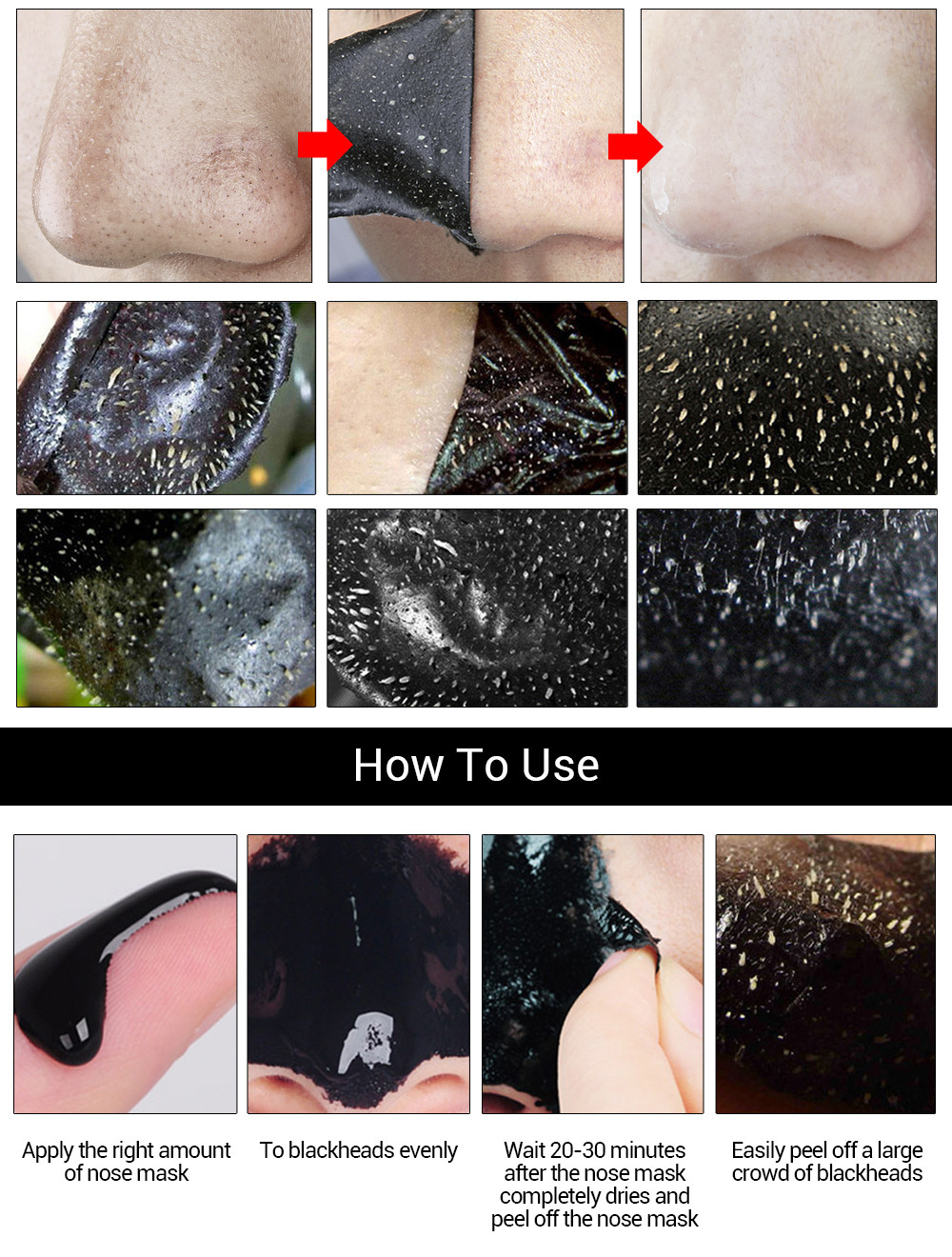 How To Use

Apply the right amount of nose mask

To blackheads evenly

Wait 20-30 minutes after the nose mask completely dries and peel off the nose mask

Easily peel off a large crowd of blackheads