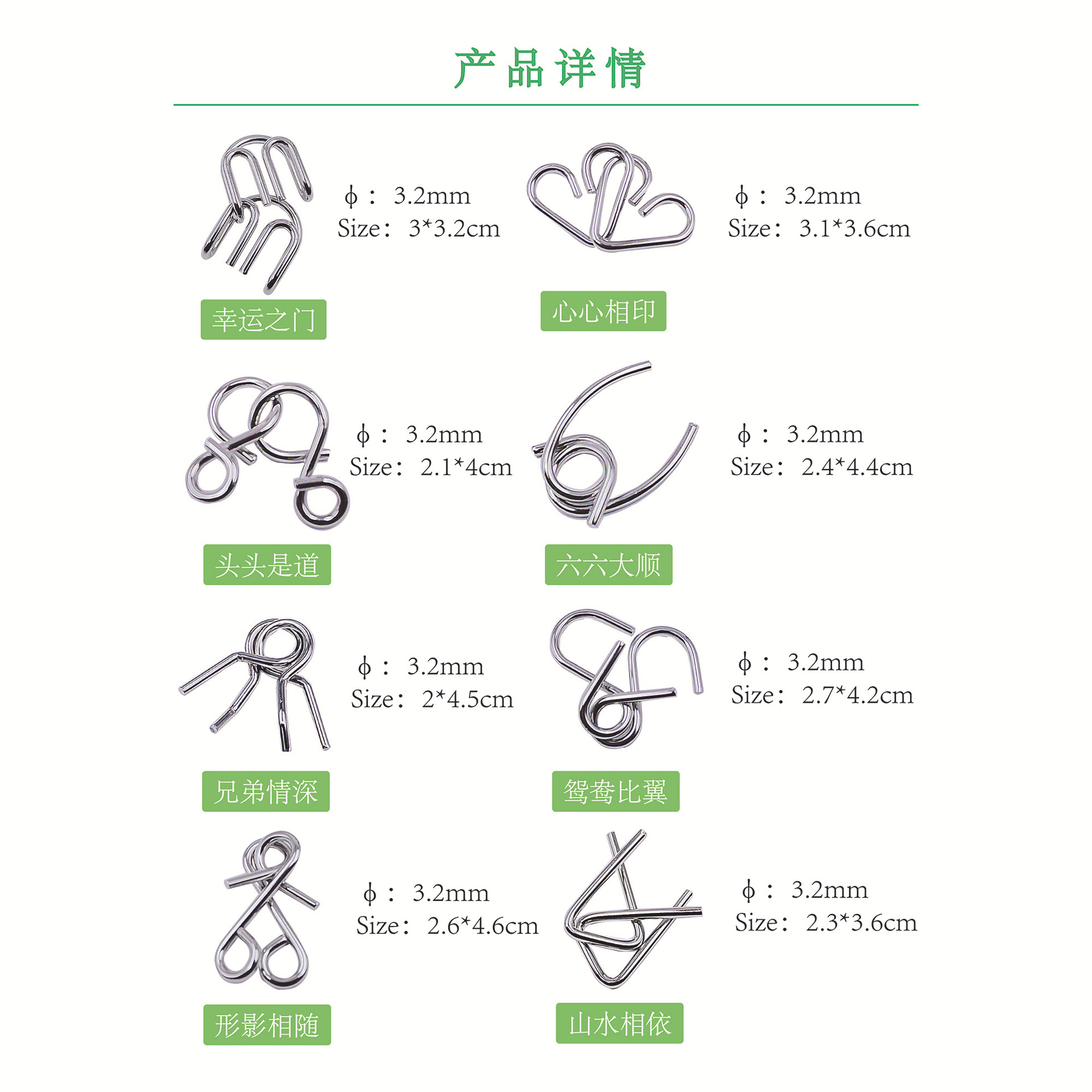 产品详情

ϕ： 3.2mm
Size： 3*3.2cm

幸运之门

ϕ： 3.2mm
Size： 3.1*3.6cm

心心相印

ϕ： 3.2mm
Size： 2.1*4cm

头头是道

ϕ： 3.2mm
Size： 2.4*4.4cm

六六大顺

ϕ： 3.2mm
Size： 2*4.5cm

兄弟情深

ϕ： 3.2mm
Size： 2.7*4.2cm

鸳鸯比翼

ϕ： 3.2mm
Size： 2.6*4.6cm

形影相随

ϕ： 3.2mm
Size： 2.3*3.6cm

山水相依