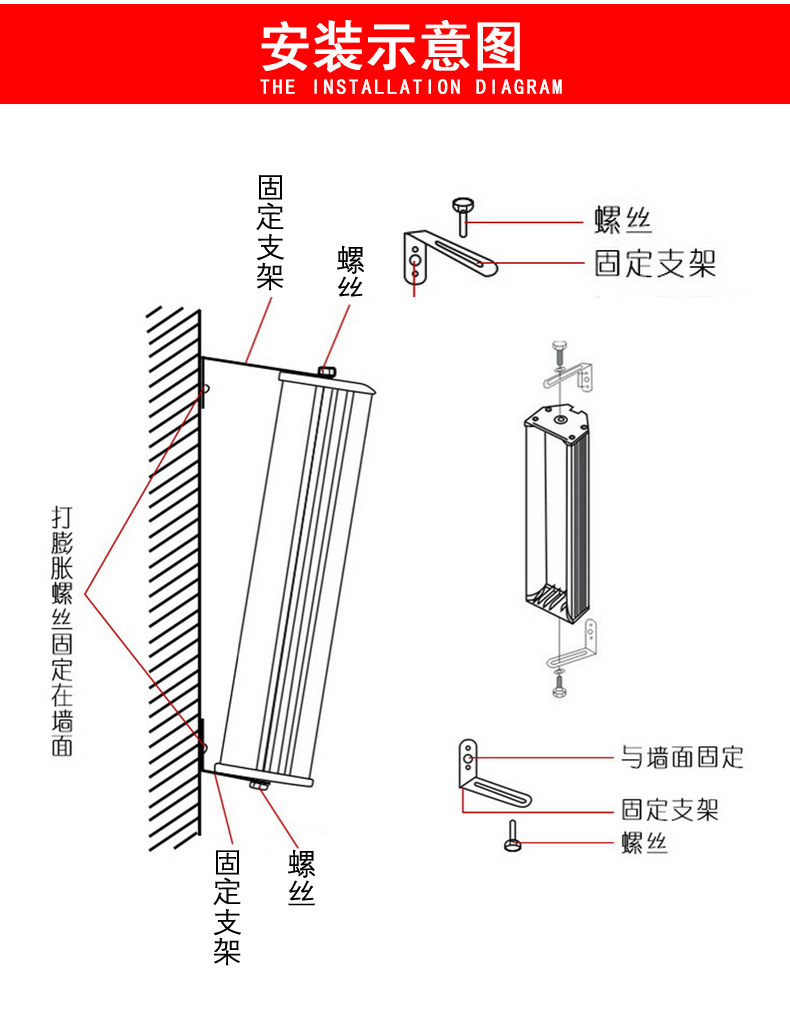 安装示意图
THE INSTALLATION DIAGRAM

固定支架

螺丝

打膨胀螺丝固定在墙面

固定支架

螺丝

螺丝
固定支架

与墙面固定
固定支架
螺丝