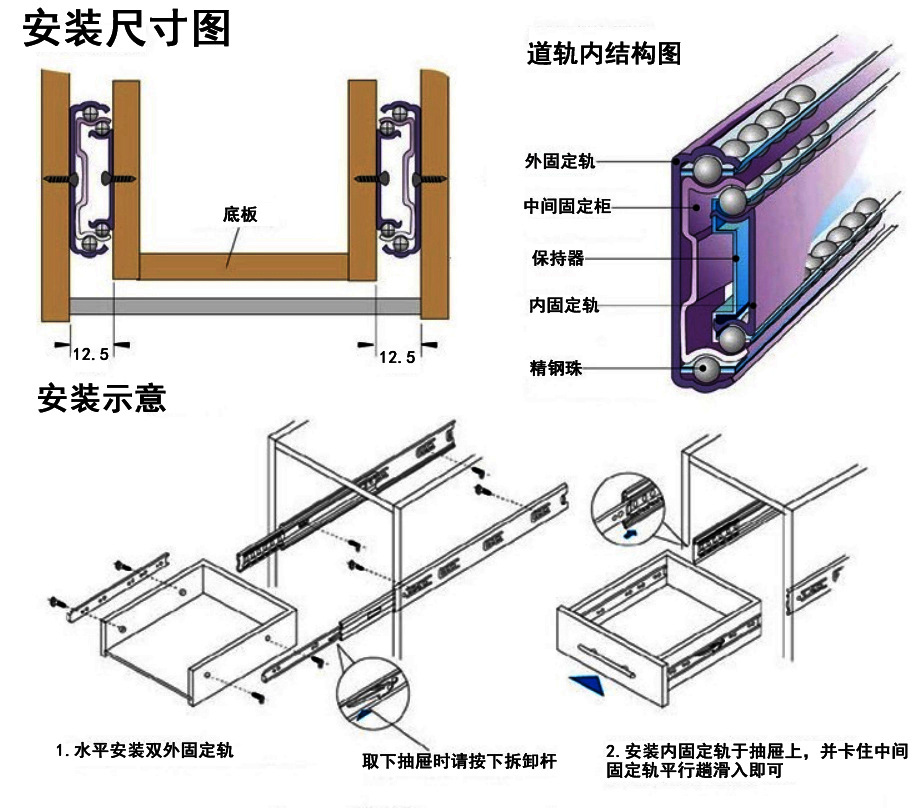 安装尺寸图

底板

12.5

12.5

道轨内结构图

外固定轨

中间固定柜

保持器

内固定轨

精钢珠

安装示意

1. 水平安装双外固定轨

取下抽屉时请按下拆卸杆

2. 安装内固定轨于抽屉上，并卡住中间固定轨平行趟滑入即可