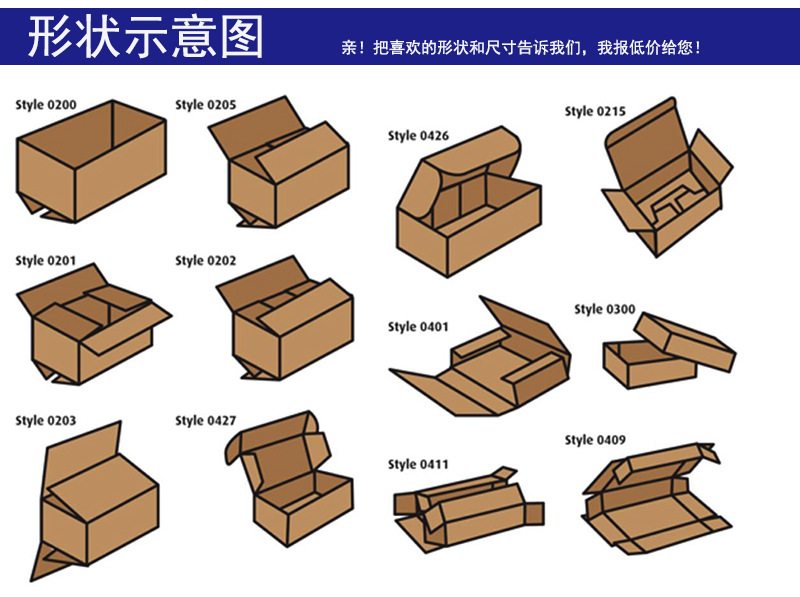 形状示意图

亲！把喜欢的形状和尺寸告诉我们，我报低价给您！

Style 0200

Style 0205

Style 0426

Style 0215

Style 0201

Style 0202

Style 0401

Style 0300

Style 0203

Style 0427

Style 0411

Style 0409