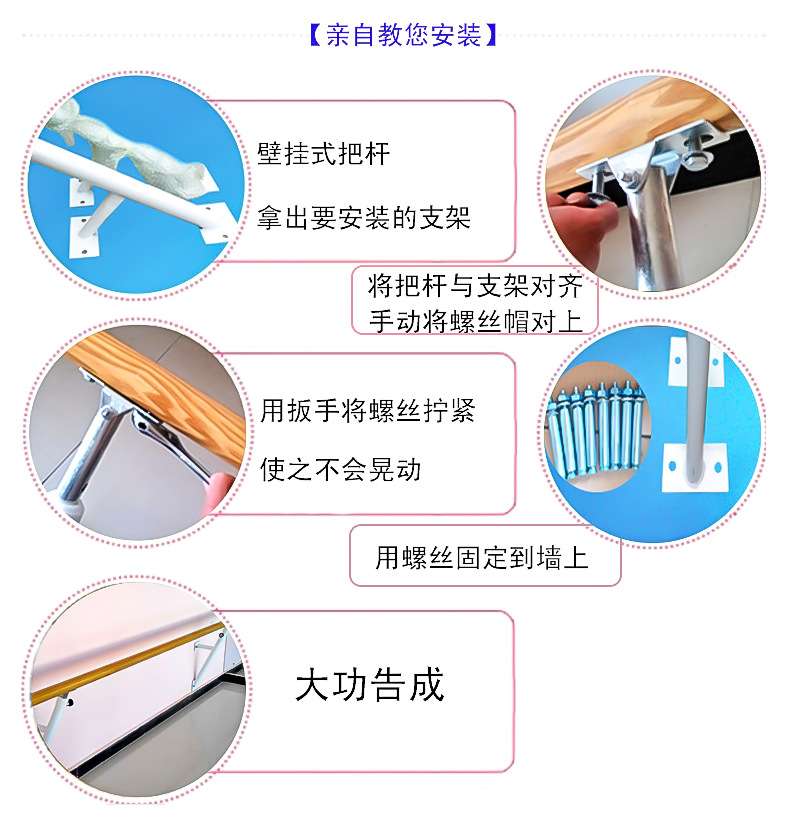 【亲自教您安装】

壁挂式把杆

拿出要安装的支架

将把杆与支架对齐
手动将螺丝帽对上

用扳手将螺丝拧紧

使之不会晃动

用螺丝固定到墙上

大功告成