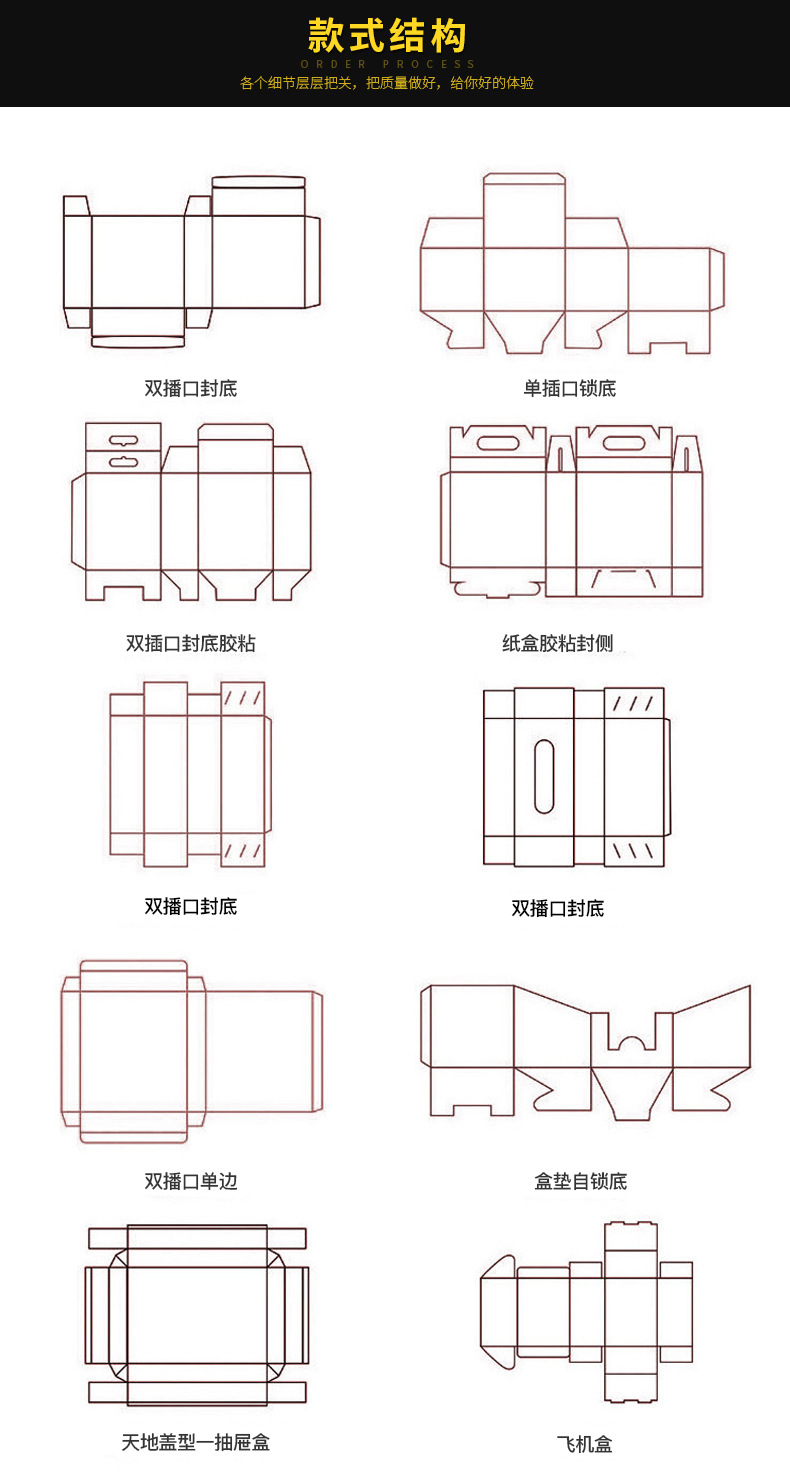 款式结构
ORDER PROCESS
各个细节层层把关，把质量做好，给你好的体验

双播口封底

单插口锁底

双插口封底胶粘

纸盒胶粘封侧

双播口封底

双播口封底

双播口单边

盒垫自锁底

天地盖型一抽屉盒

飞机盒