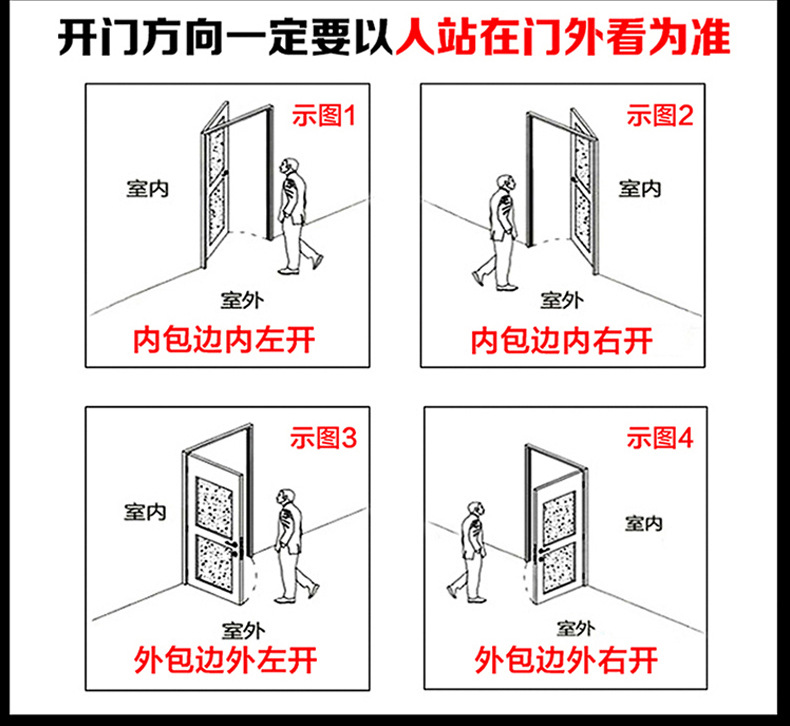 开门方向一定要以人站在门外看为准

示图1
室内
室外
内包边内左开

示图2
室内
室外
内包边内右开

示图3
室内
室外
外包边外左开

示图4
室内
室外
外包边外右开