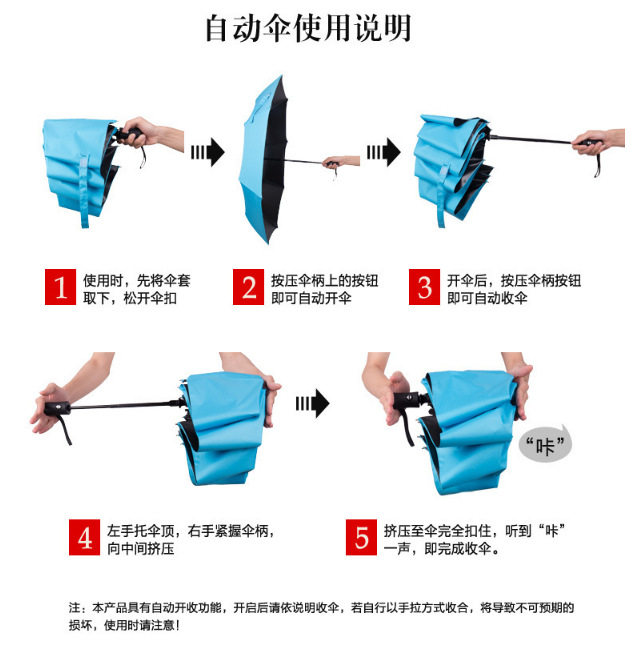 自动伞使用说明

1 使用时，先将伞套取下，松开伞扣

2 按压伞柄上的按钮即可自动开伞

3 开伞后，按压伞柄按钮即可自动收伞

“咔”

4 左手托伞顶，右手紧握伞柄，向中间挤压

5 挤压至伞完全扣住，听到“咔”一声，即完成收伞。

注：本产品具有自动开收功能，开启后请依说明收伞，若自行以手拉方式收合，将导致不可预期的损坏，使用时请注意！