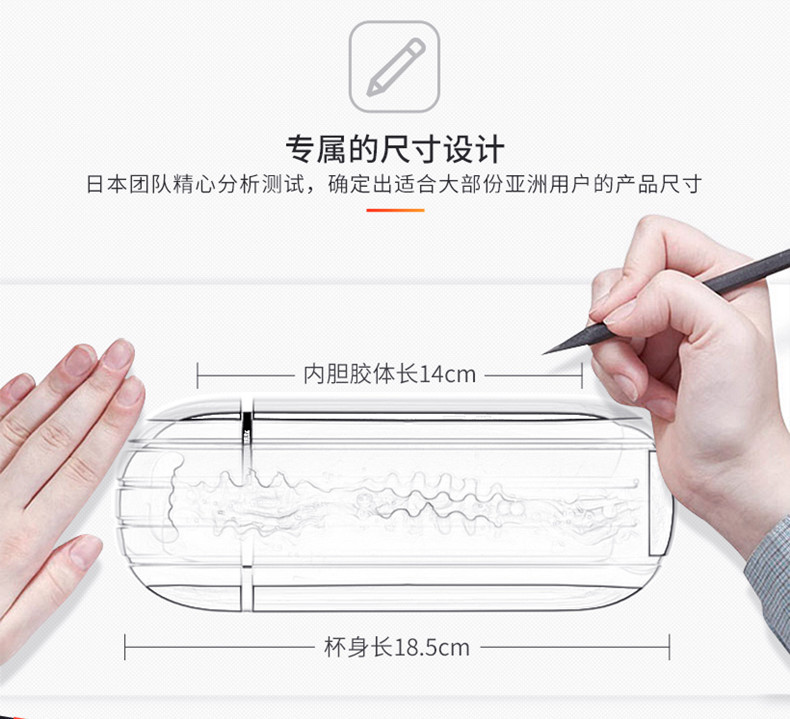 专属的尺寸设计

日本团队精心分析测试，确定出适合大部份亚洲用户的产品尺寸

内胆胶体长14cm

杯身长18.5cm