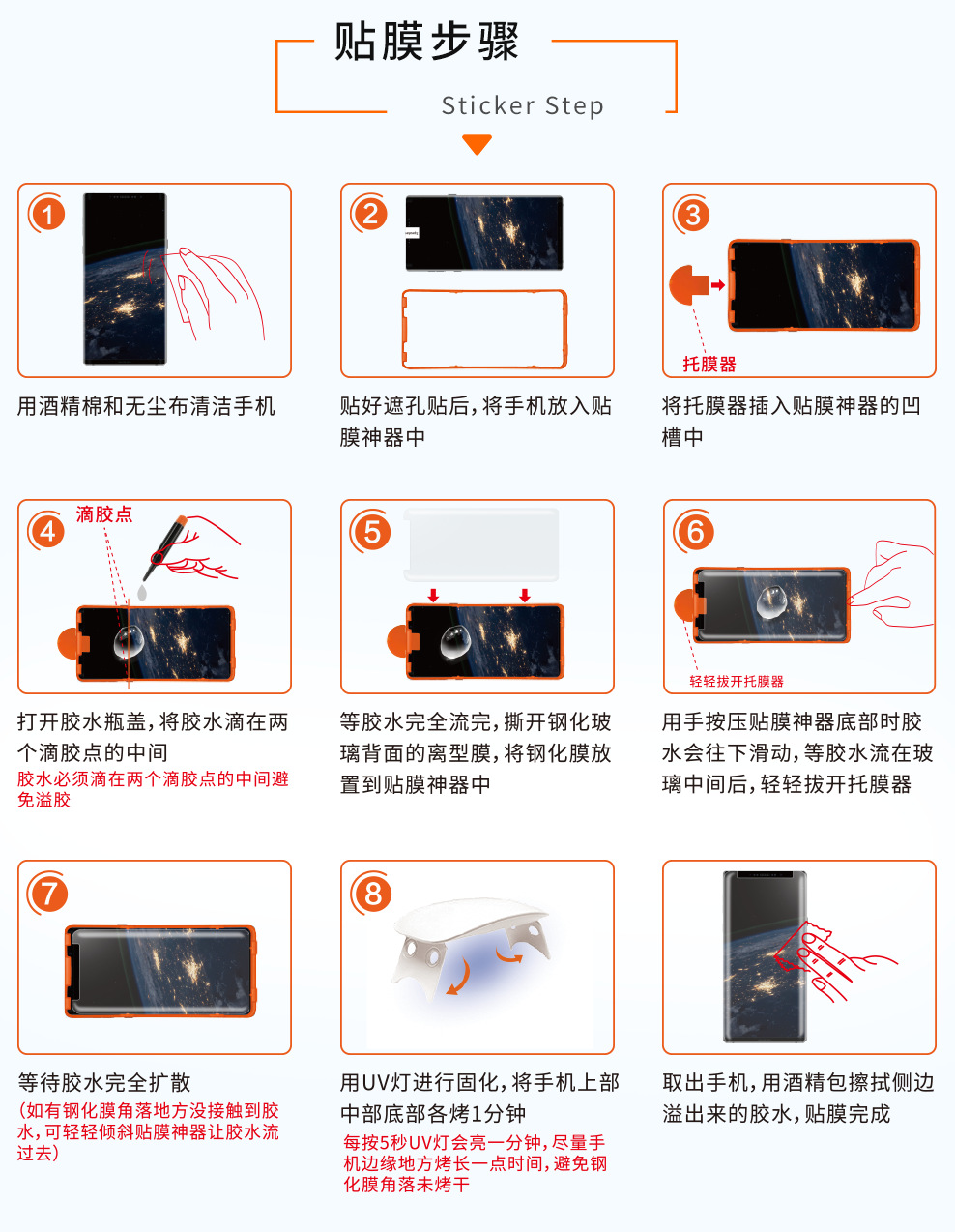 贴膜步骤

Sticker Step

1

用酒精棉和无尘布清洁手机

2

贴好遮孔贴后，将手机放入贴膜神器中

3

托膜器

将托膜器插入贴膜神器的凹槽中

4

滴胶点

打开胶水瓶盖，将胶水滴在两个滴胶点的中间

胶水必须滴在两个滴胶点的中间避免溢胶

5

等胶水完全流完，撕开钢化玻璃背面的离型膜，将钢化膜放置到贴膜神器中

6

轻轻拔开托膜器

用手按压贴膜神器底部时胶水会往下滑动，等胶水流在玻璃中间后，轻轻拔开托膜器

7

等待胶水完全扩散

(如有钢化膜角落地方没接触到胶水，可轻轻倾斜贴膜神器让胶水流过去)

8

用UV灯进行固化，将手机上部中部底部各烤1分钟

每按5秒UV灯会亮一分钟，尽量手机边缘地方烤长一点时间，避免钢化膜角落未烤干

取出手机，用酒精包擦拭侧边溢出来的胶水，贴膜完成