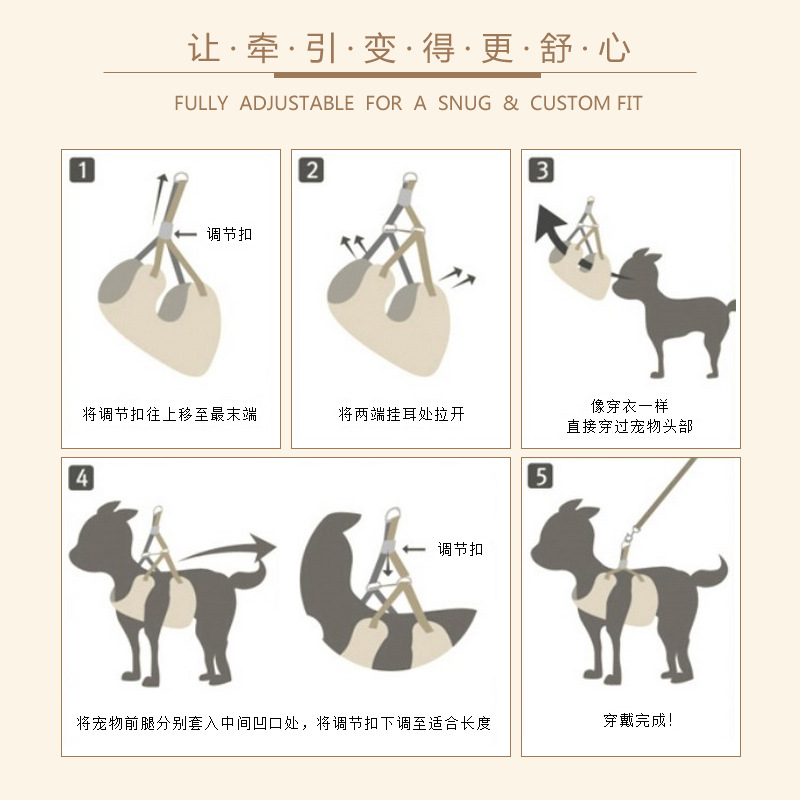 让·牵·引·变·得·更·舒·心

FULLY ADJUSTABLE FOR A SNUG & CUSTOM FIT

1
调节扣
将调节扣往上移至最末端

2
将两端挂耳处拉开

3
像穿衣一样
直接穿过宠物头部

4
调节扣
将宠物前腿分别套入中间凹口处，将调节扣下调至适合长度

5
穿戴完成！