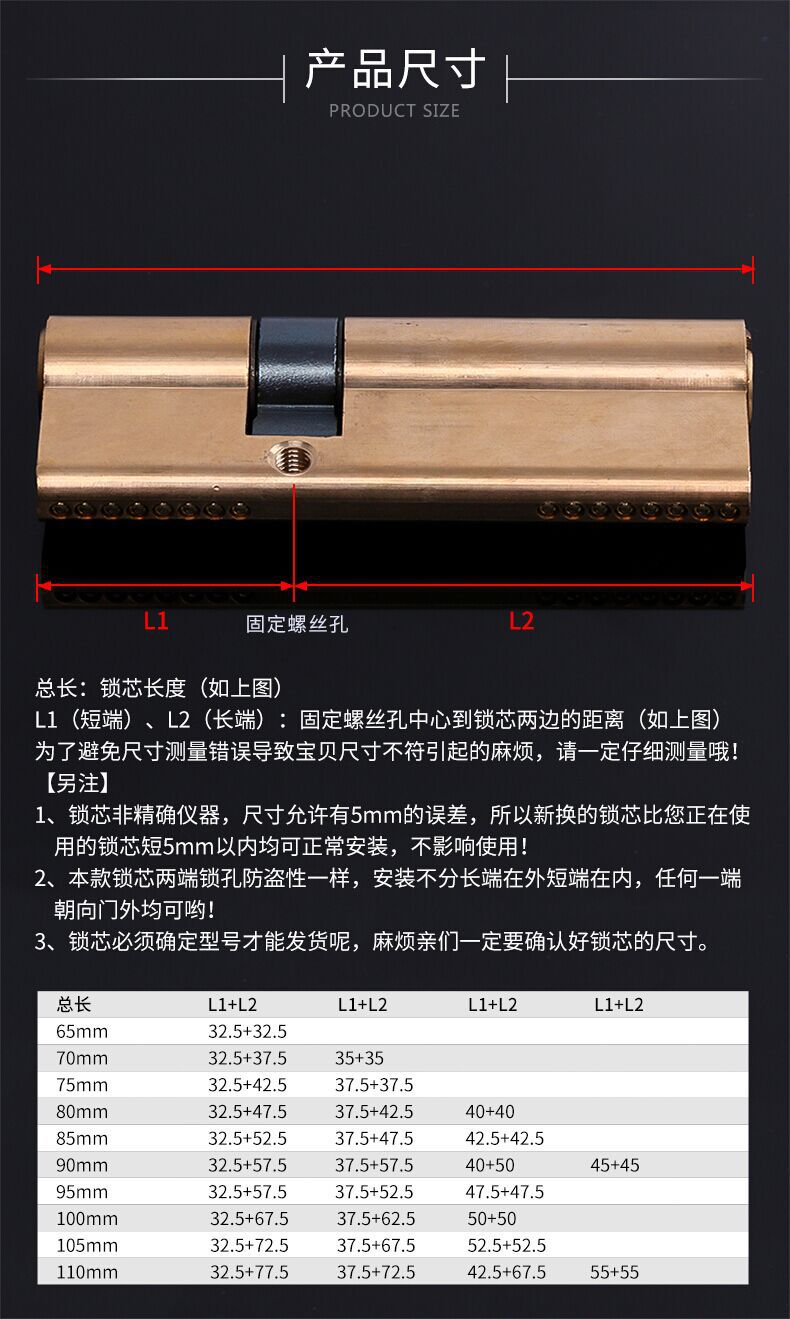 产品尺寸
PRODUCT SIZE

L1
固定螺丝孔
L2

总长：锁芯长度（如上图）
L1（短端）、L2（长端）：固定螺丝孔中心到锁芯两边的距离（如上图）
为了避免尺寸测量错误导致宝贝尺寸不符引起的麻烦，请一定仔细测量哦！
【另注】
1、锁芯非精确仪器，尺寸允许有5mm的误差，所以新换的锁芯比您正在使用的锁芯短5mm以内均可正常安装，不影响使用！
2、本款锁芯两端锁孔防盗性一样，安装不分长端在外短端在内，任何一端朝向门外均可哟！
3、锁芯必须确定型号才能发货呢，麻烦亲们一定要确认好锁芯的尺寸。

| 总长 | L1+L2 | L1+L2 | L1+L2 | L1+L2 |
|---|---|---|---|---|
| 65mm | 32.5+32.5 | | | |
| 70mm | 32.5+37.5 | 35+35 | | |
| 75mm | 32.5+42.5 | 37.5+37.5 | | |
| 80mm | 32.5+47.5 | 37.5+42.5 | 40+40 | |
| 85mm | 32.5+52.5 | 37.5+47.5 | 42.5+42.5 | |
| 90mm | 32.5+57.5 | 37.5+57.5 | 40+50 | 45+45 |
| 95mm | 32.5+57.5 | 37.5+52.5 | 47.5+47.5 | |
| 100mm | 32.5+67.5 | 37.5+62.5 | 50+50 | |
| 105mm | 32.5+72.5 | 37.5+67.5 | 52.5+52.5 | |
| 110mm | 32.5+77.5 | 37.5+72.5 | 42.5+67.5 | 55+55 |