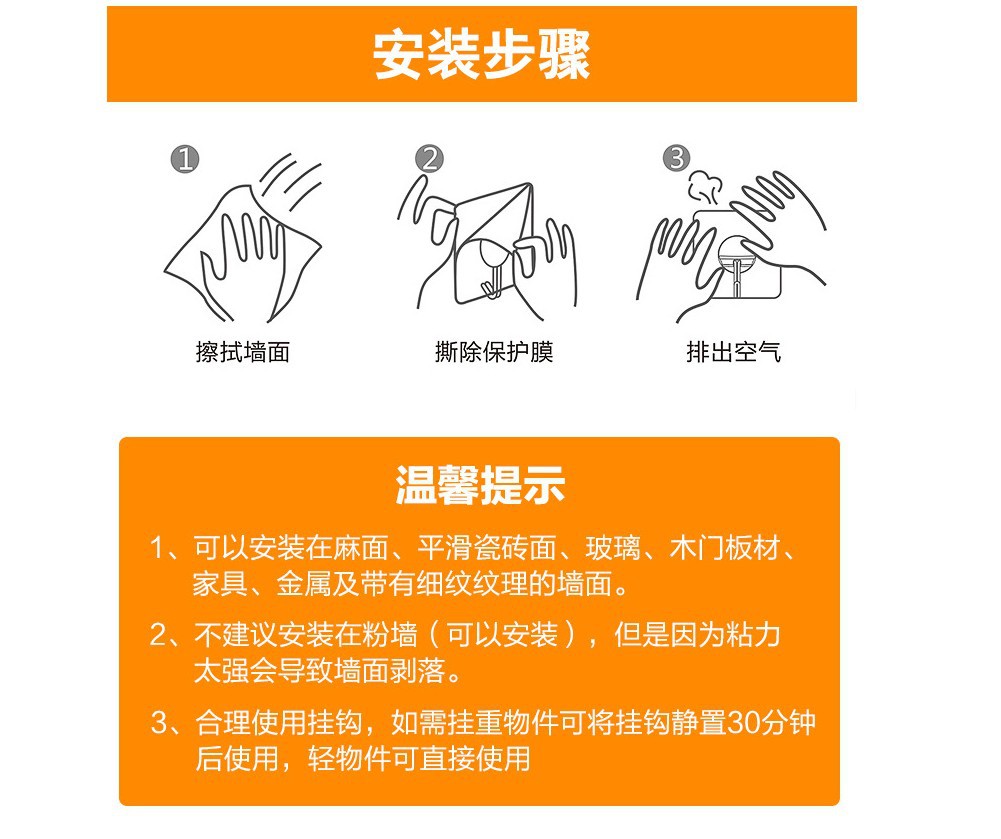 安装步骤

①
擦拭墙面

②
撕除保护膜

③
排出空气

温馨提示

1、可以安装在麻面、平滑瓷砖面、玻璃、木门板材、家具、金属及带有细纹纹理的墙面。

2、不建议安装在粉墙（可以安装），但是因为粘力太强会导致墙面剥落。

3、合理使用挂钩，如需挂重物件可将挂钩静置30分钟后使用，轻物件可直接使用