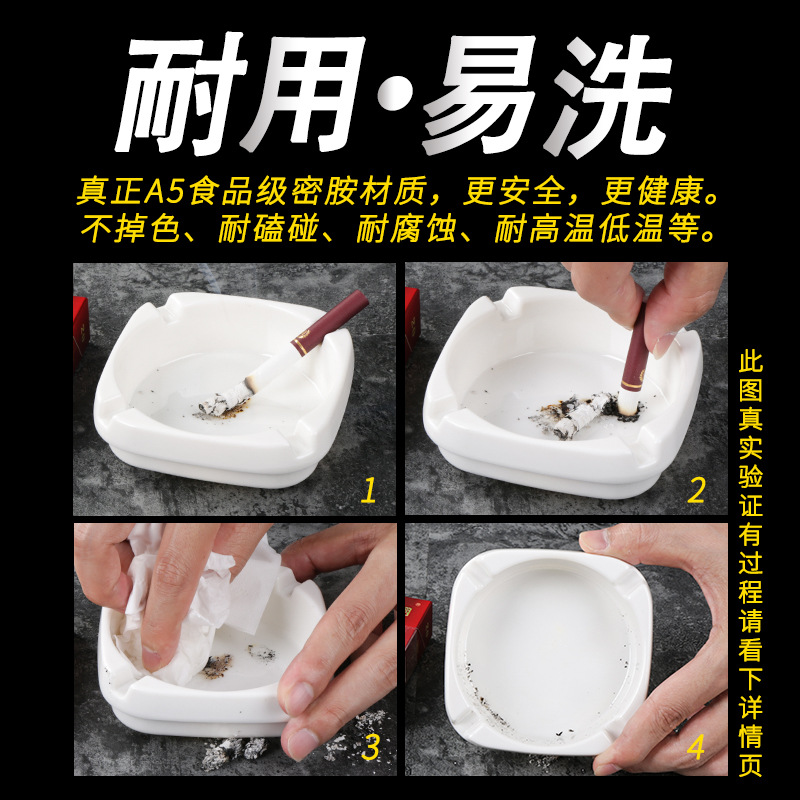 耐用·易洗

真正A5食品级密胺材质，更安全，更健康。
不掉色、耐磕碰、耐腐蚀、耐高温低温等。

1

2

3

4

此图真实验证有过程请看下详情页